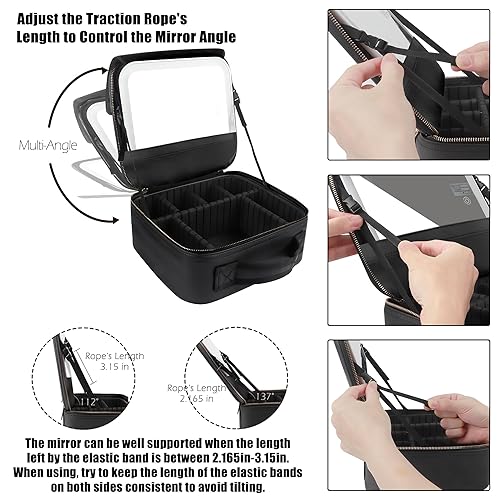 Adjust the Traction Rope's Length to Control the Mirror Angle

Multi-Angle

Rope's Length 3.15 in

112°

Rope's Length 2.165 in

137°

The mirror can be well supported when the length left by the elastic band is between 2.165in-3.15in. When using, try to keep the length of the elastic bands on both sides consistent to avoid tilting.