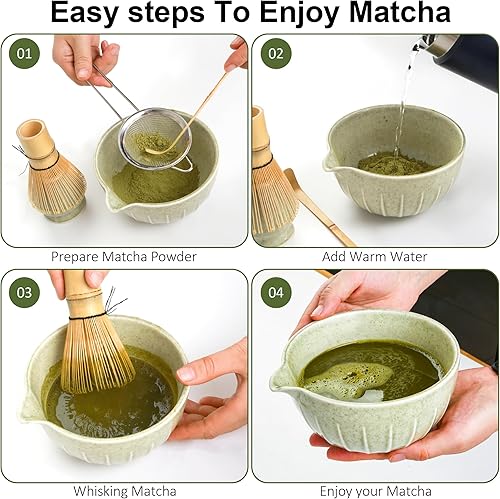 Easy steps To Enjoy Matcha

01

Prepare Matcha Powder

02

Add Warm Water

03

Whisking Matcha

04

Enjoy your Matcha