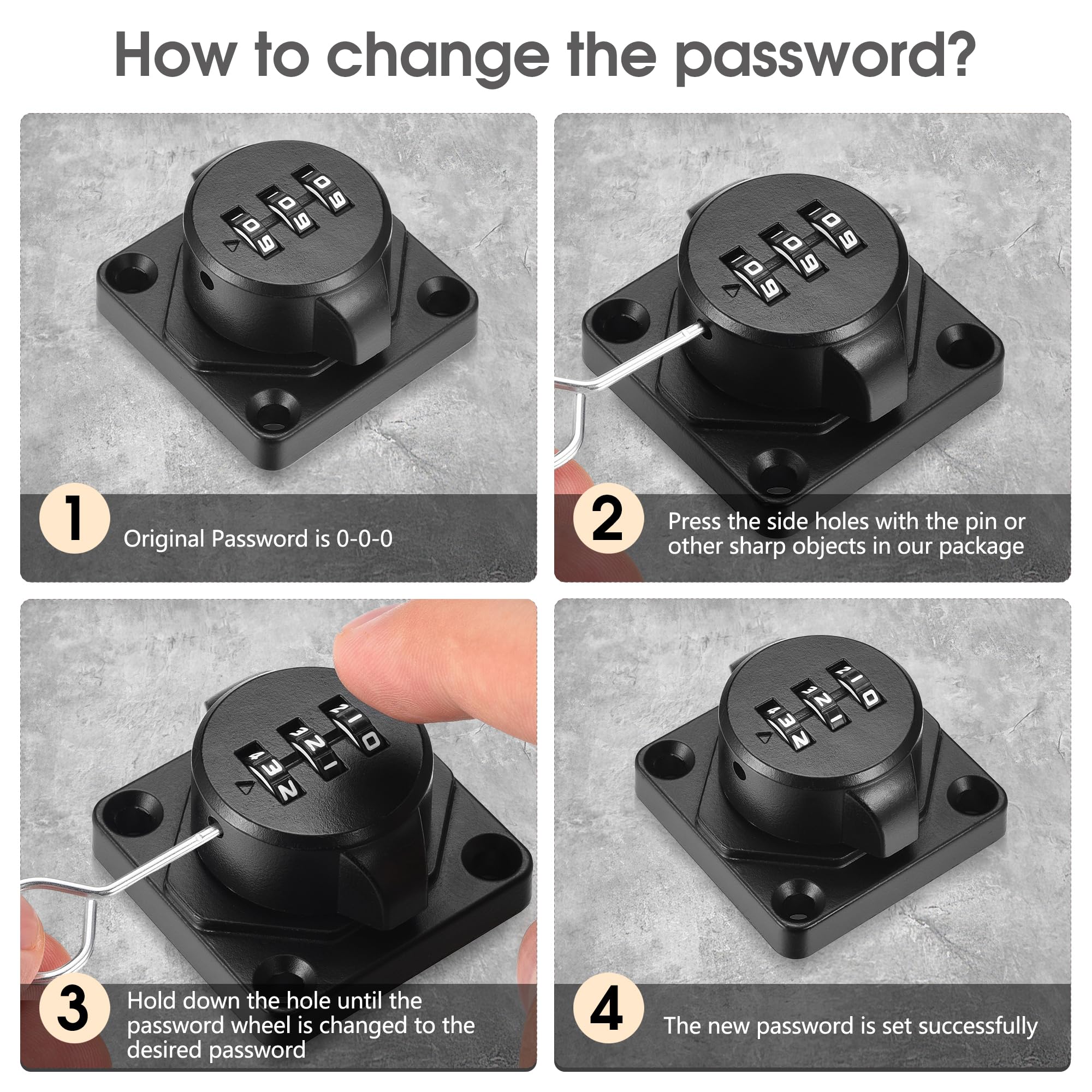 How to change the password?

1
Original Password is 0-0-0

2
Press the side holes with the pin or other sharp objects in our package

3
Hold down the hole until the password wheel is changed to the desired password

4
The new password is set successfully