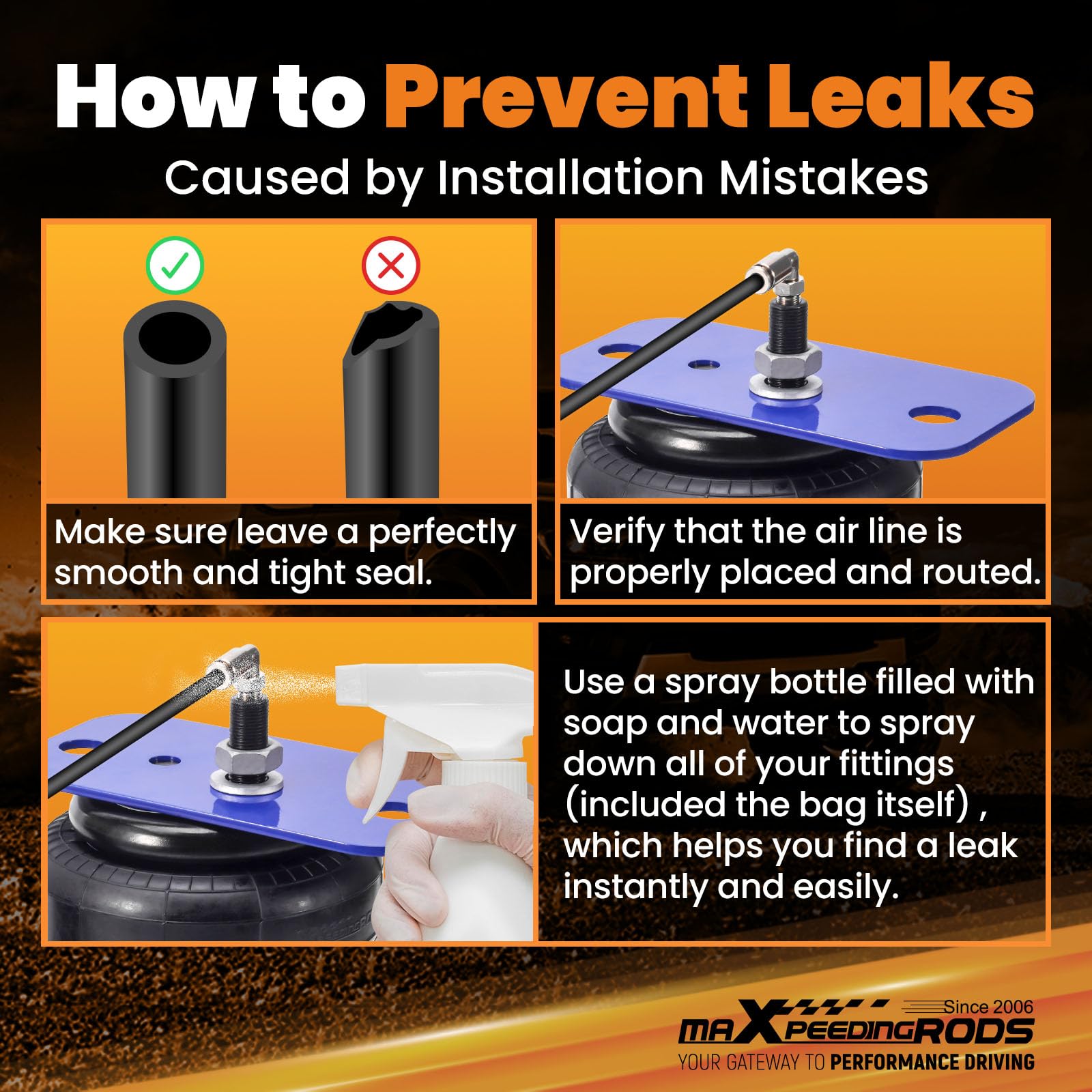 How to Prevent Leaks

Caused by Installation Mistakes

Make sure leave a perfectly smooth and tight seal.

Verify that the air line is properly placed and routed.

Use a spray bottle filled with soap and water to spray down all of your fittings (included the bag itself) , which helps you find a leak instantly and easily.

Since 2006
maXpeedingRODS
YOUR GATEWAY TO PERFORMANCE DRIVING