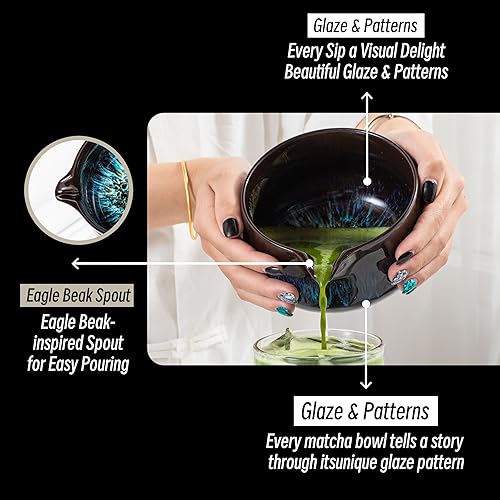 Glaze & Patterns
Every Sip a Visual Delight
Beautiful Glaze & Patterns

Eagle Beak Spout
Eagle Beak-inspired Spout for Easy Pouring

Glaze & Patterns
Every matcha bowl tells a story through itsunique glaze pattern