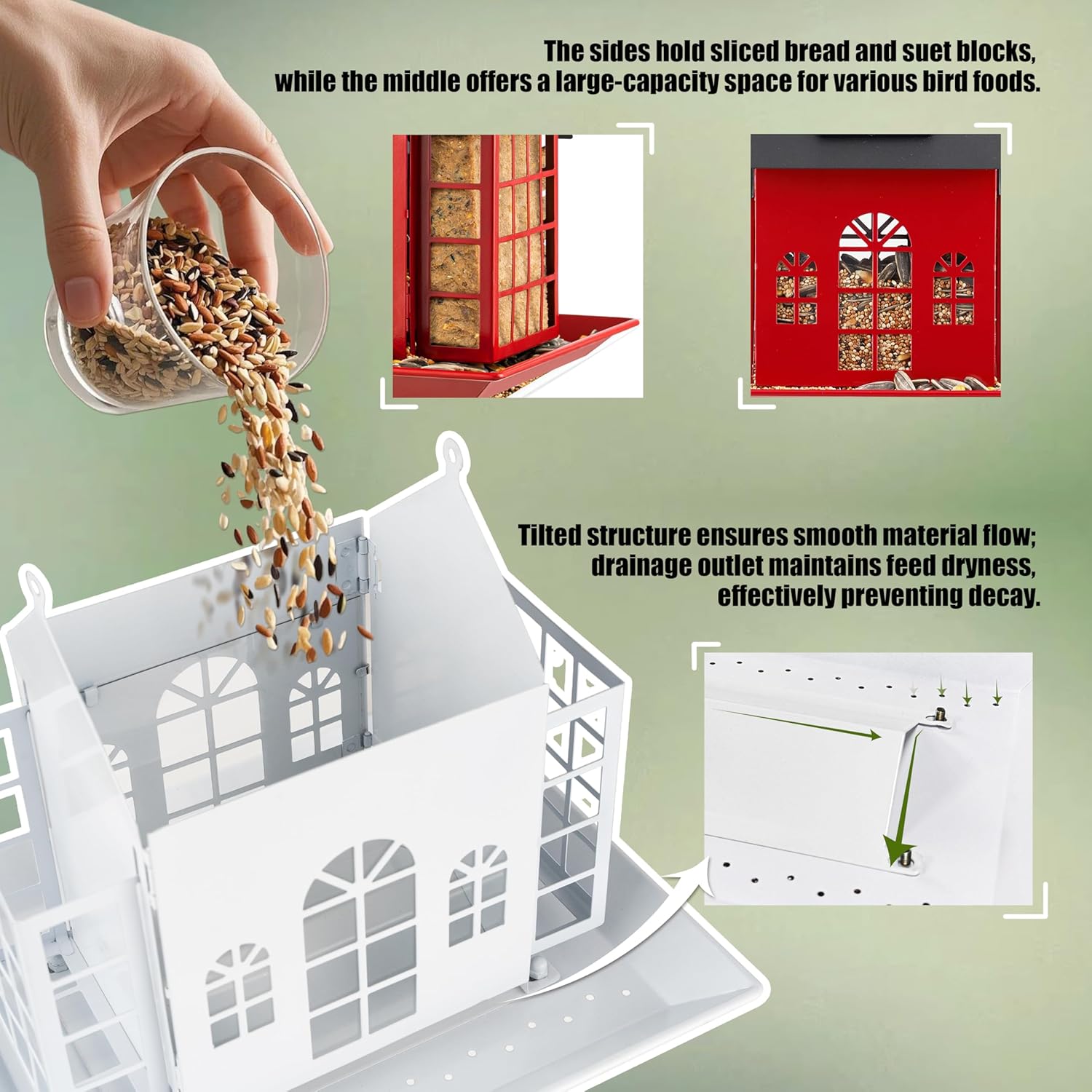 The sides hold sliced bread and suet blocks, while the middle offers a large-capacity space for various bird foods.

Tilted structure ensures smooth material flow; drainage outlet maintains feed dryness, effectively preventing decay.