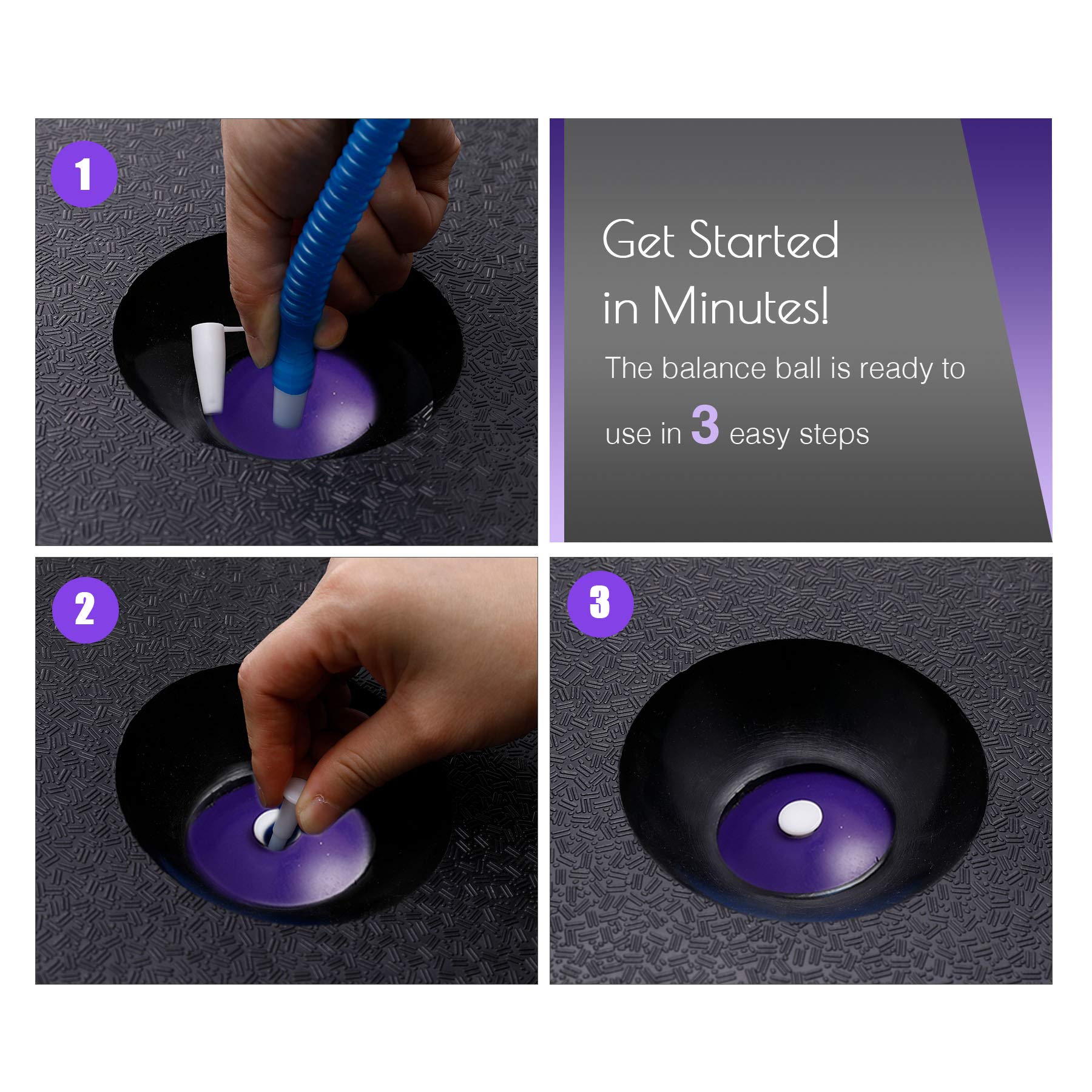 1

Get Started in Minutes!

The balance ball is ready to use in 3 easy steps

2

3