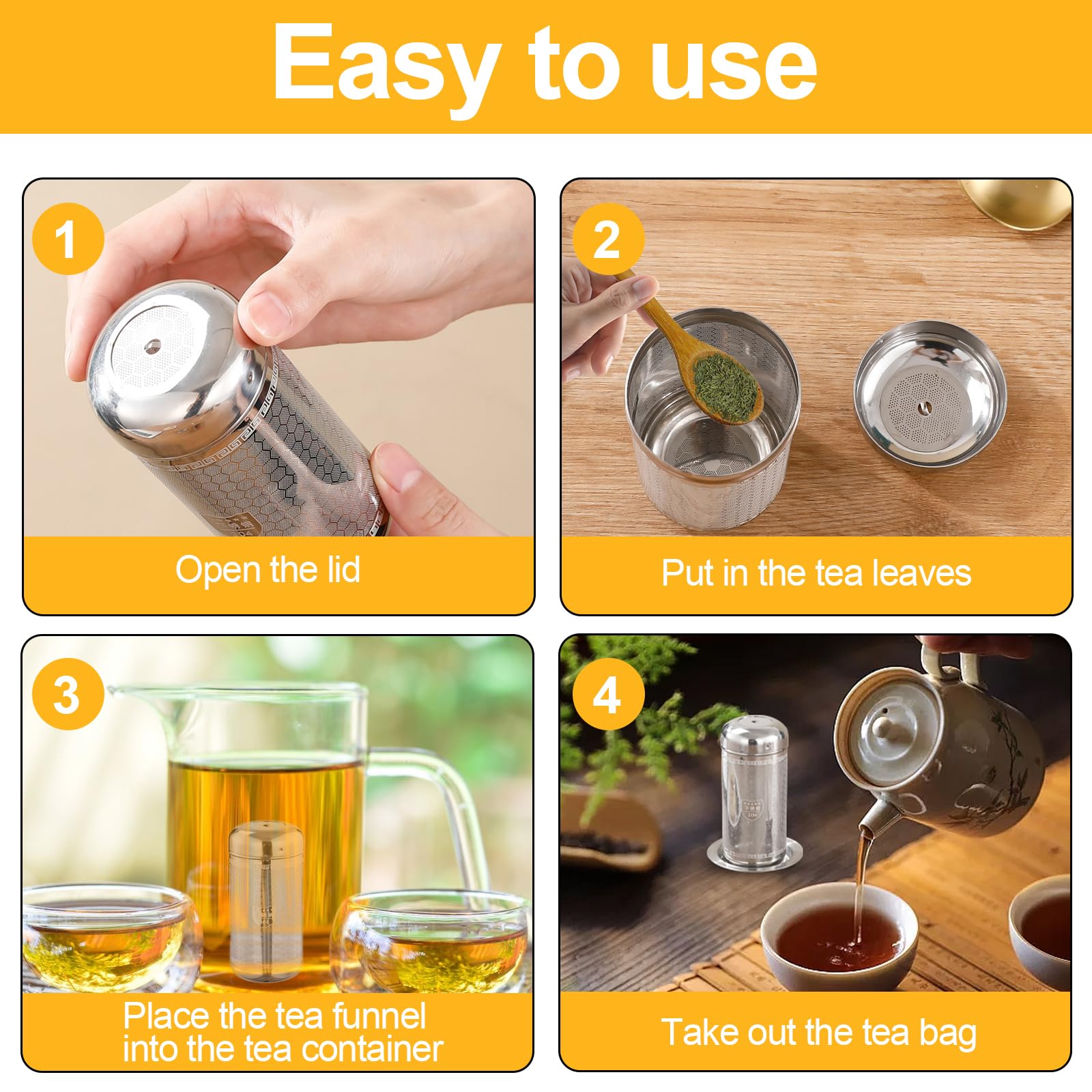 Easy to use

1

Open the lid

2

Put in the tea leaves

3

Place the tea funnel into the tea container

4

Take out the tea bag