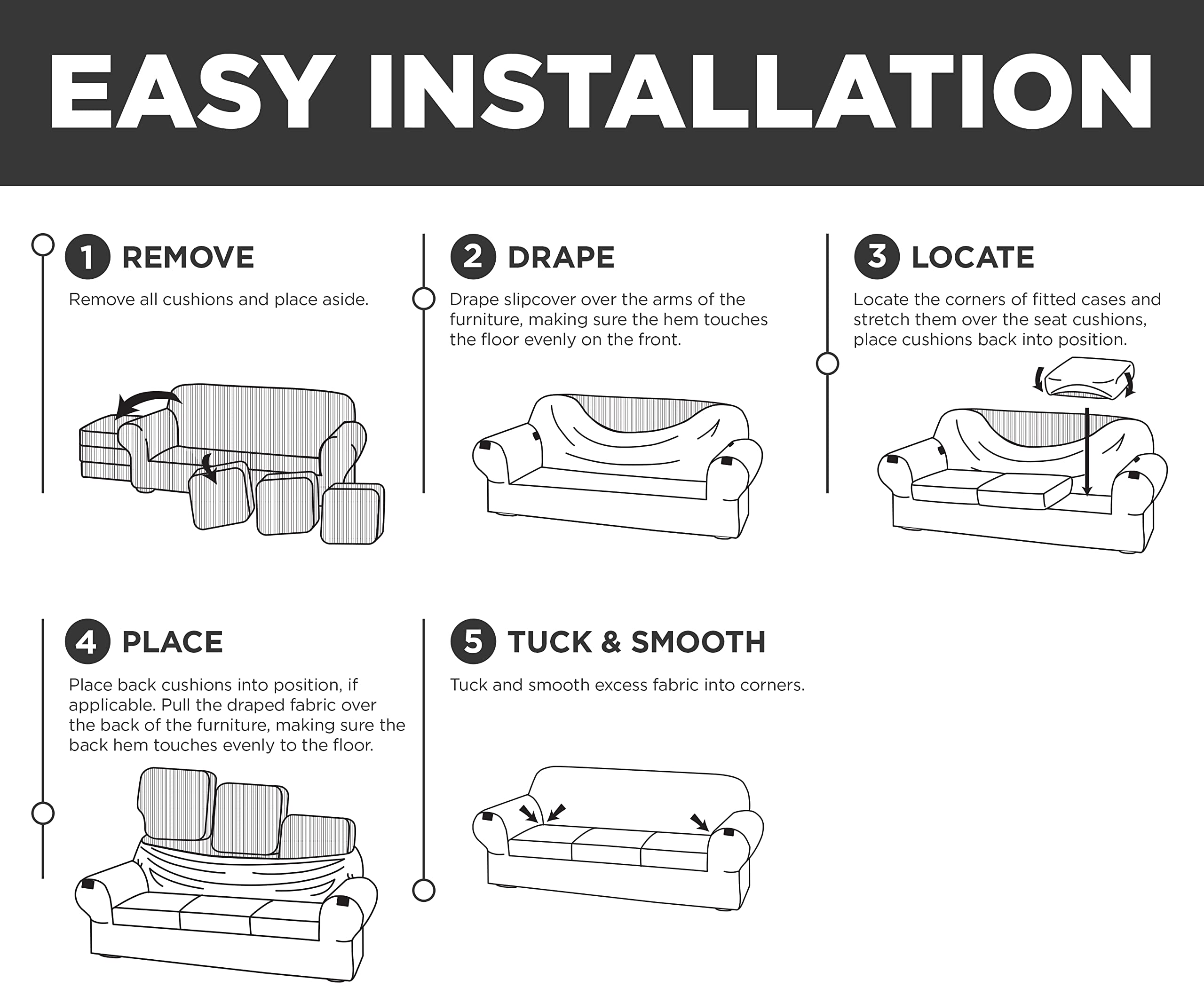 EASY INSTALLATION

1 REMOVE

Remove all cushions and place aside.

2 DRAPE

Drape slipcover over the arms of the furniture, making sure the hem touches the floor evenly on the front.

3 LOCATE

Locate the corners of fitted cases and stretch them over the seat cushions, place cushions back into position.

4 PLACE

Place back cushions into position, if applicable. Pull the draped fabric over the back of the furniture, making sure the back hem touches evenly to the floor.

5 TUCK & SMOOTH

Tuck and smooth excess fabric into corners.