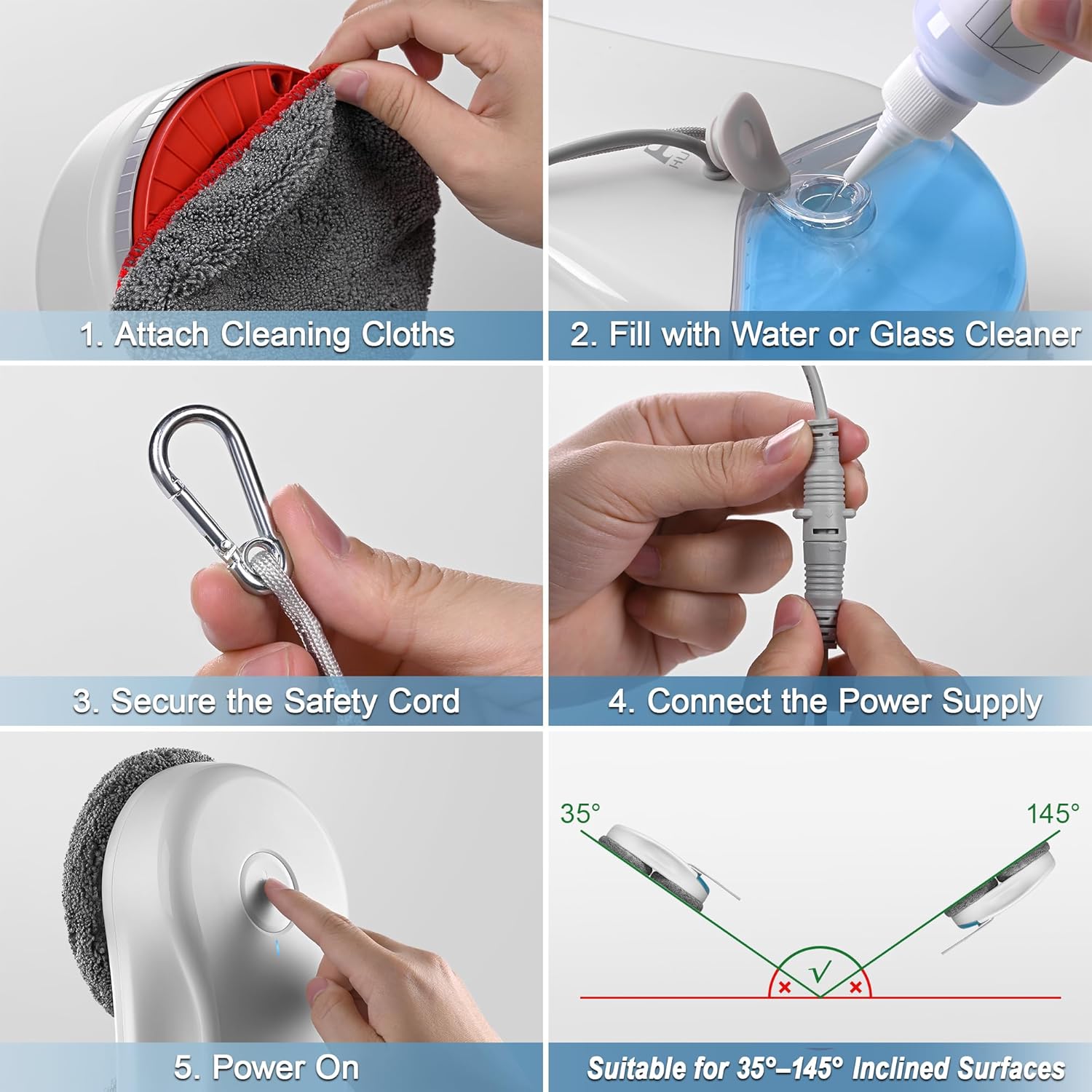 1. Attach Cleaning Cloths

2. Fill with Water or Glass Cleaner

3. Secure the Safety Cord

4. Connect the Power Supply

5. Power On

35°

145°

√

×

×

Suitable for 35°–145° Inclined Surfaces