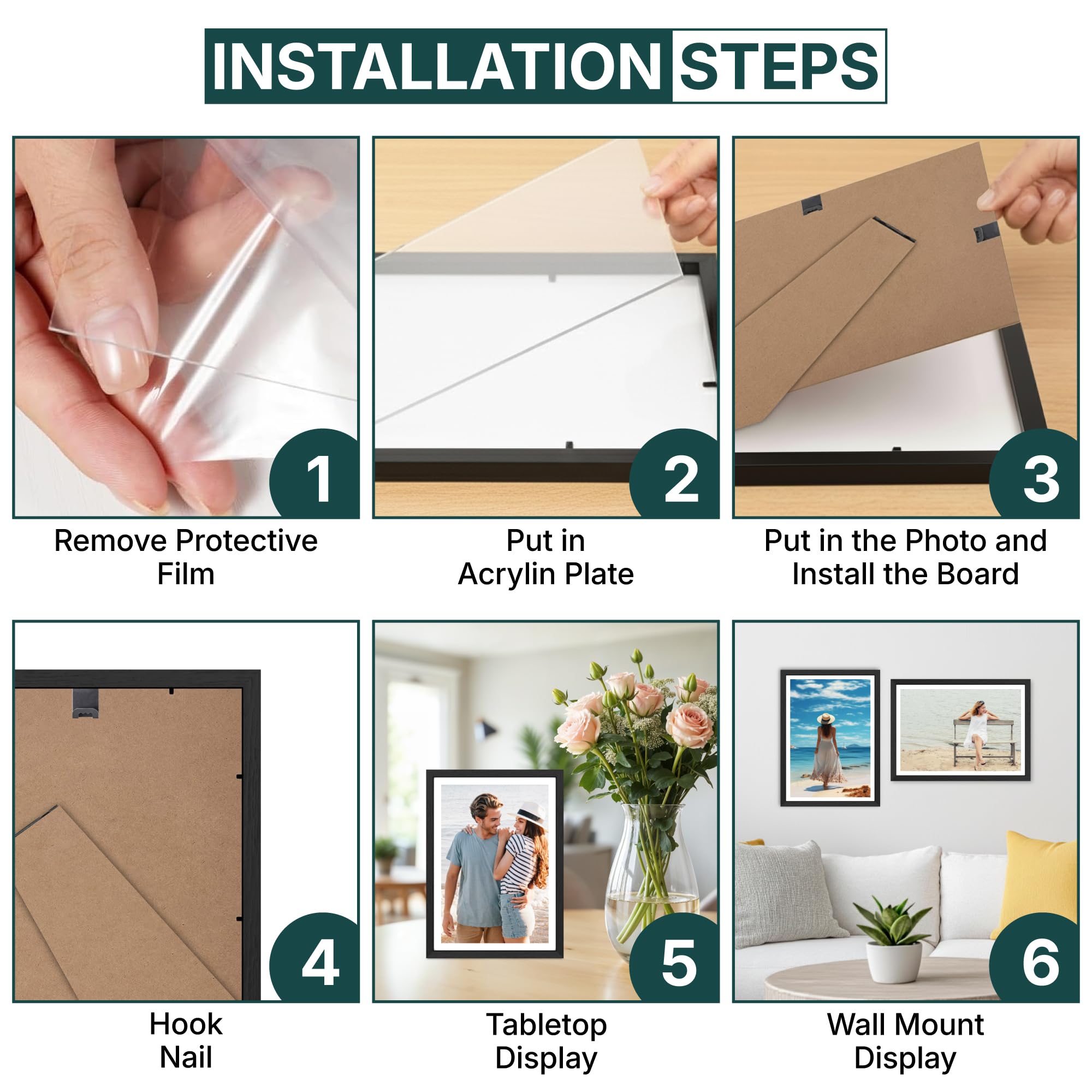 INSTALLATION STEPS

1
Remove Protective Film

2
Put in Acrylin Plate

3
Put in the Photo and Install the Board

4
Hook Nail

5
Tabletop Display

6
Wall Mount Display