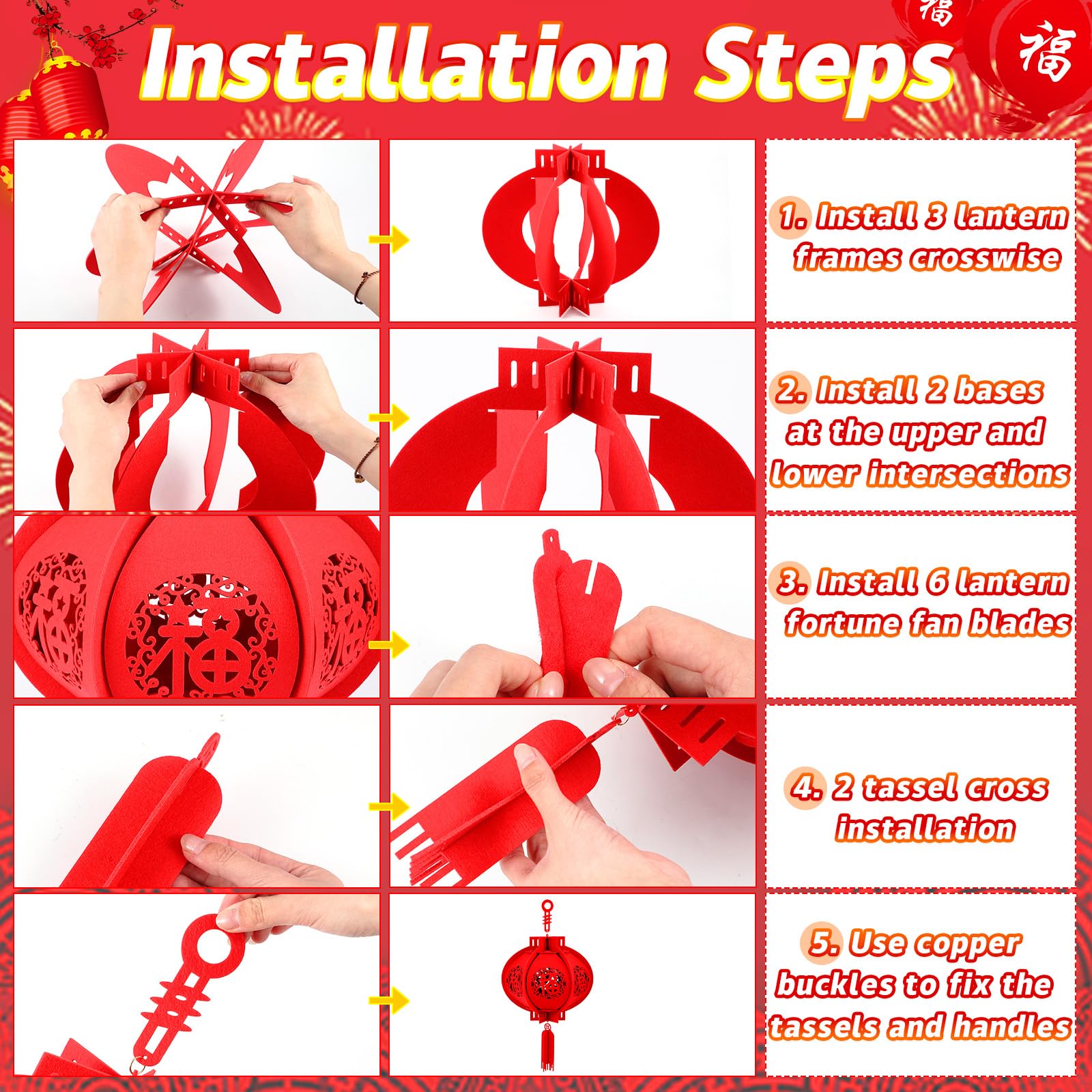 Installation Steps

福

福

1. Install 3 lantern frames crosswise

2. Install 2 bases at the upper and lower intersections

福

福

福

3. Install 6 lantern fortune fan blades

4. 2 tassel cross installation

5. Use copper buckles to fix the tassels and handles