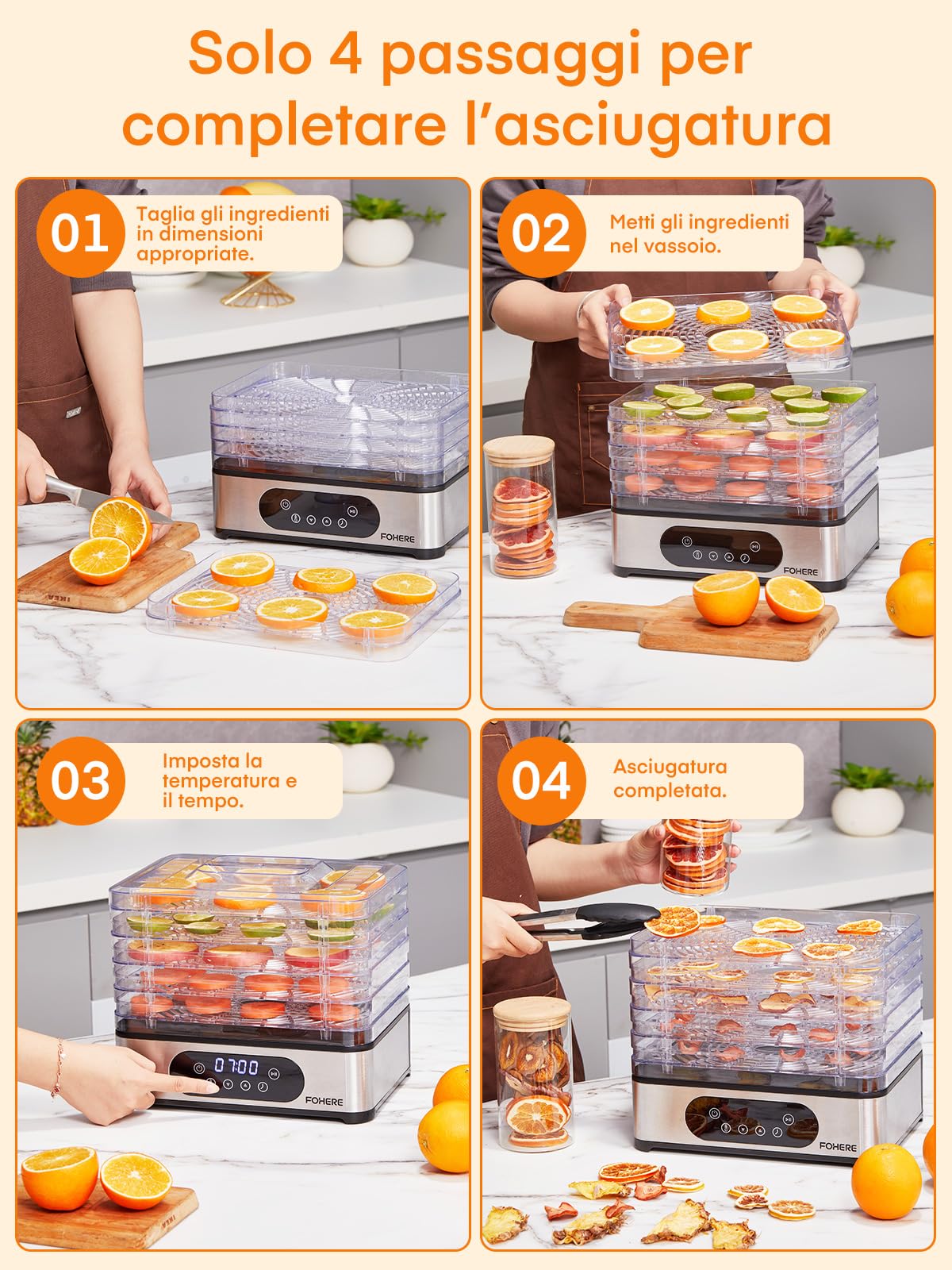 Solo 4 passaggi per completare l’asciugatura

01
Taglia gli ingredienti in dimensioni appropriate.

FOHERE

IKEA

02
Metti gli ingredienti nel vassoio.

FOHERE

03
Imposta la temperatura e il tempo.

07:00

FOHERE

IKEA

04
Asciugatura completata.

FOHERE