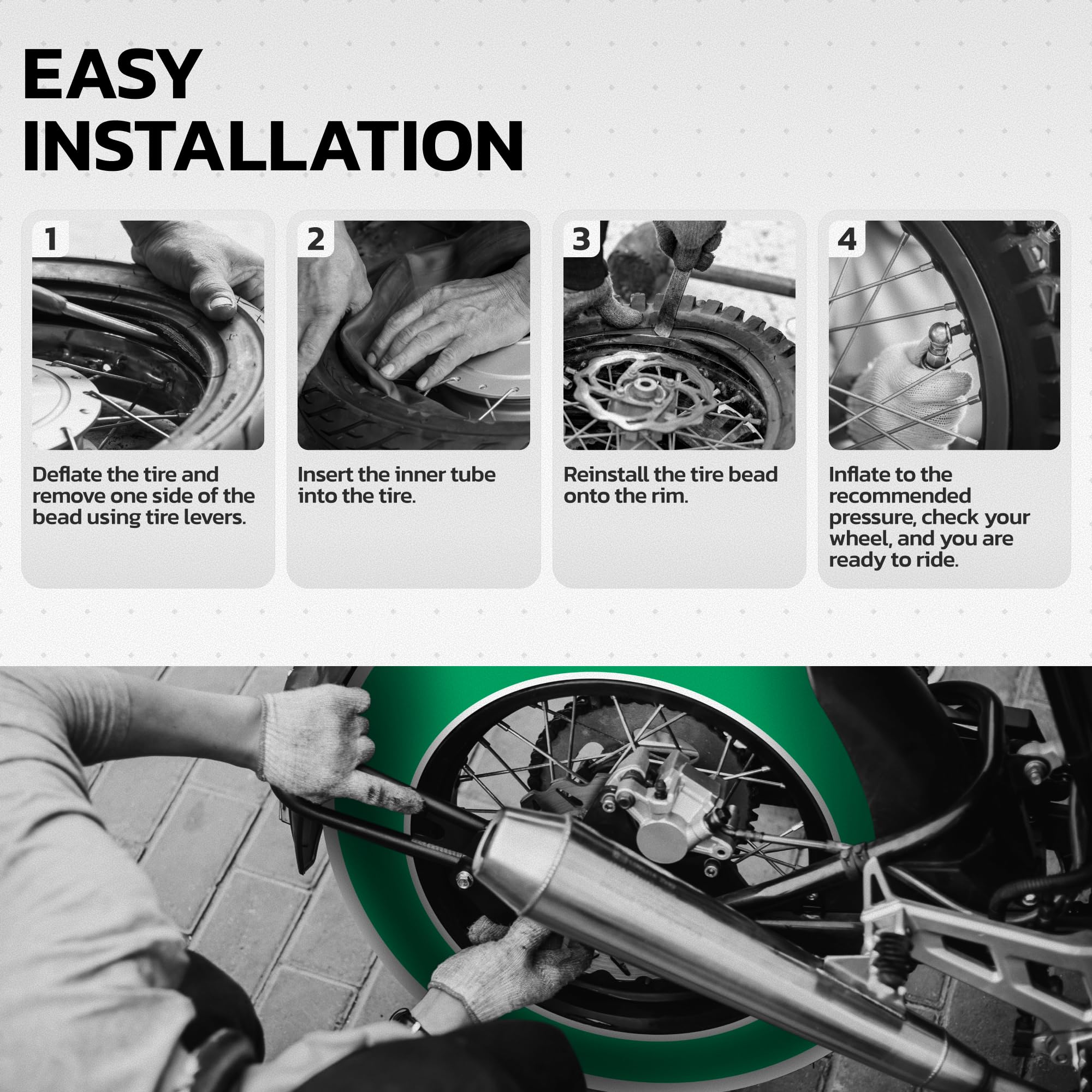 EASY INSTALLATION

1

Deflate the tire and remove one side of the bead using tire levers.

2

Insert the inner tube into the tire.

3

Reinstall the tire bead onto the rim.

4

Inflate to the recommended pressure, check your wheel, and you are ready to ride.