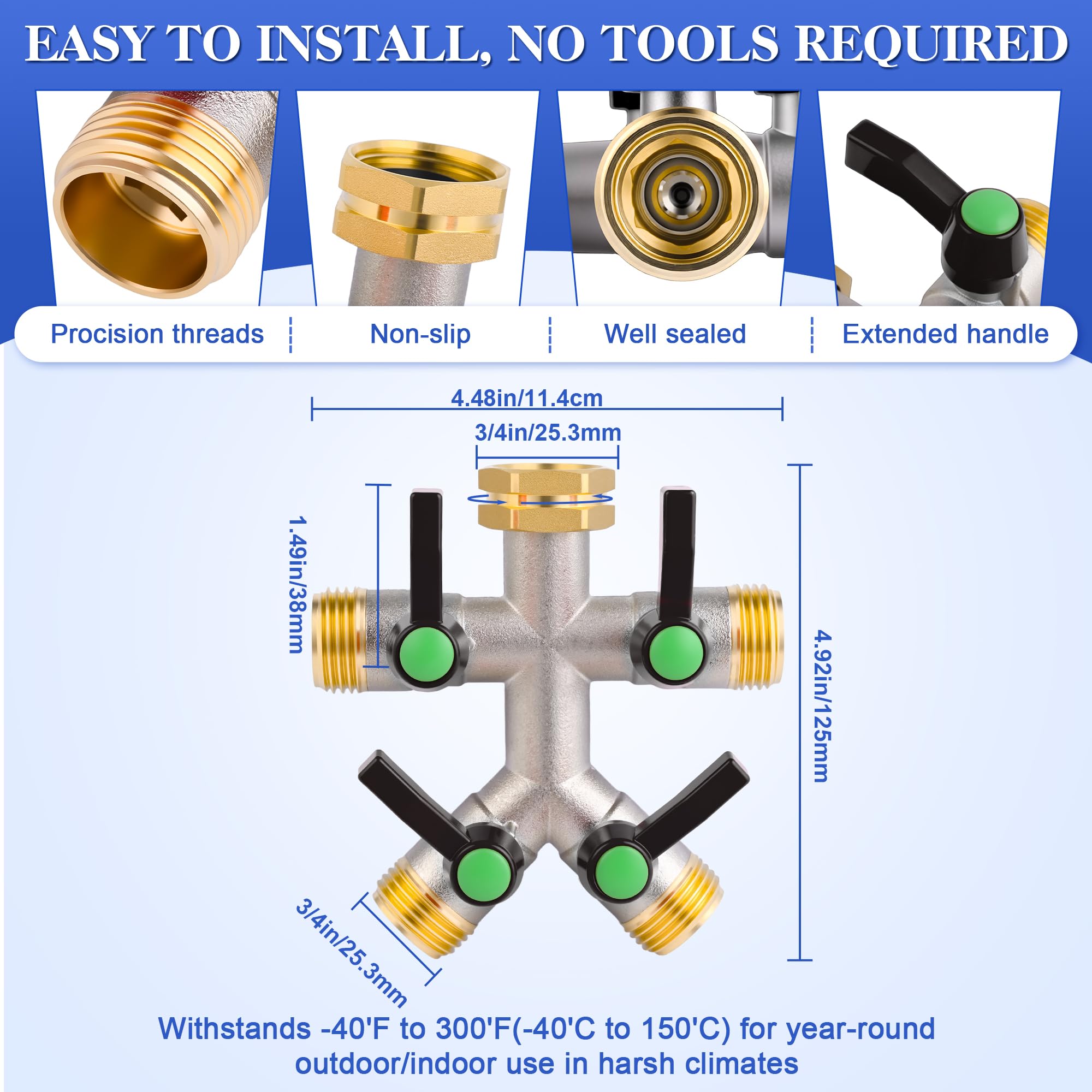 EASY TO INSTALL, NO TOOLS REQUIRED

Procision threads

Non-slip

Well sealed

Extended handle

4.48in/11.4cm

3/4in/25.3mm

1.49in/38mm

4.92in/125mm

3/4in/25.3mm

Withstands -40'F to 300'F(-40'C to 150'C) for year-round outdoor/indoor use in harsh climates