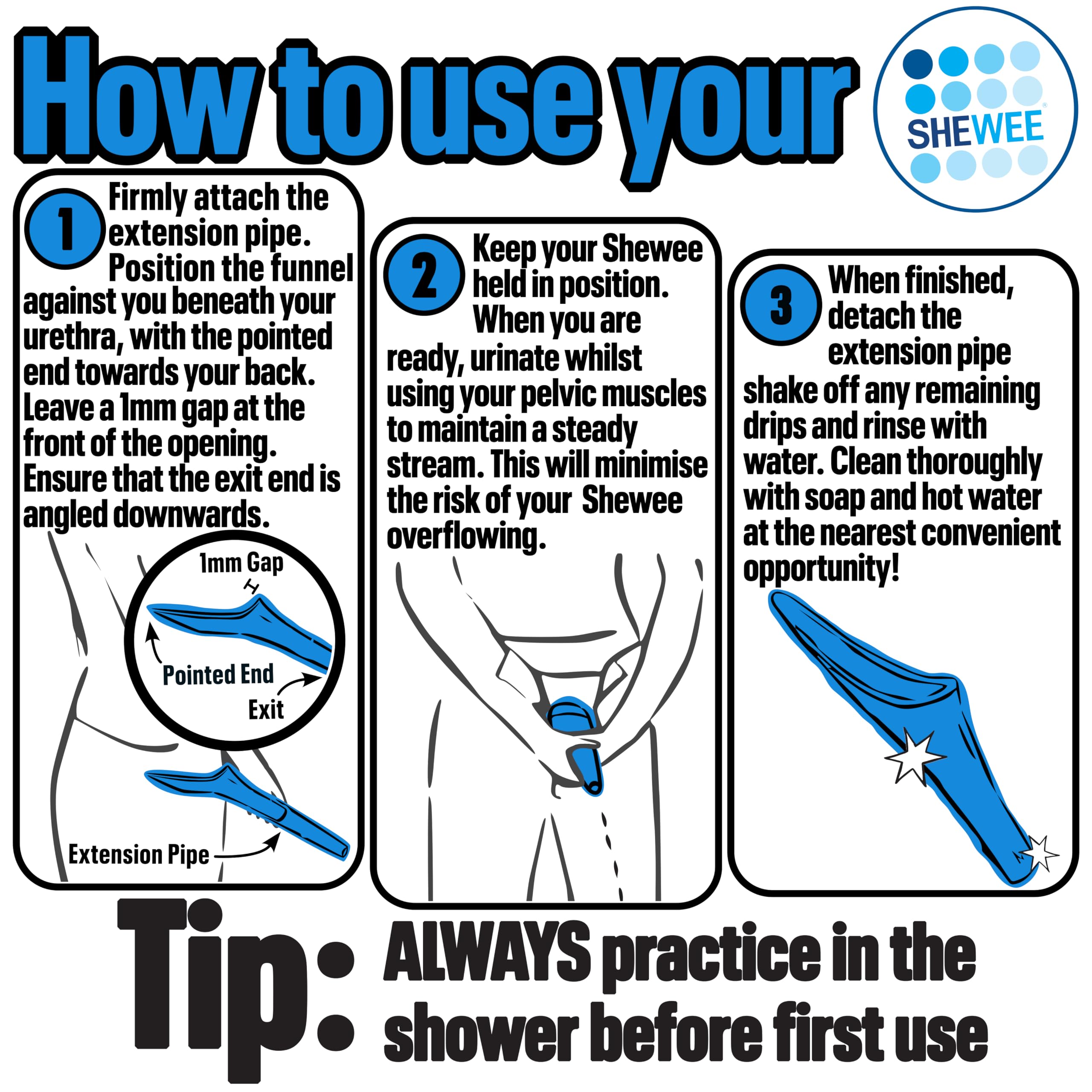 How to use your

SHEWEE®

1 Firmly attach the extension pipe. Position the funnel against you beneath your urethra, with the pointed end towards your back. Leave a 1mm gap at the front of the opening. Ensure that the exit end is angled downwards.

1mm Gap

Pointed End

Exit

Extension Pipe

2 Keep your Shewee held in position. When you are ready, urinate whilst using your pelvic muscles to maintain a steady stream. This will minimise the risk of your Shewee overflowing.

3 When finished, detach the extension pipe shake off any remaining drips and rinse with water. Clean thoroughly with soap and hot water at the nearest convenient opportunity!

Tip: ALWAYS practice in the shower before first use