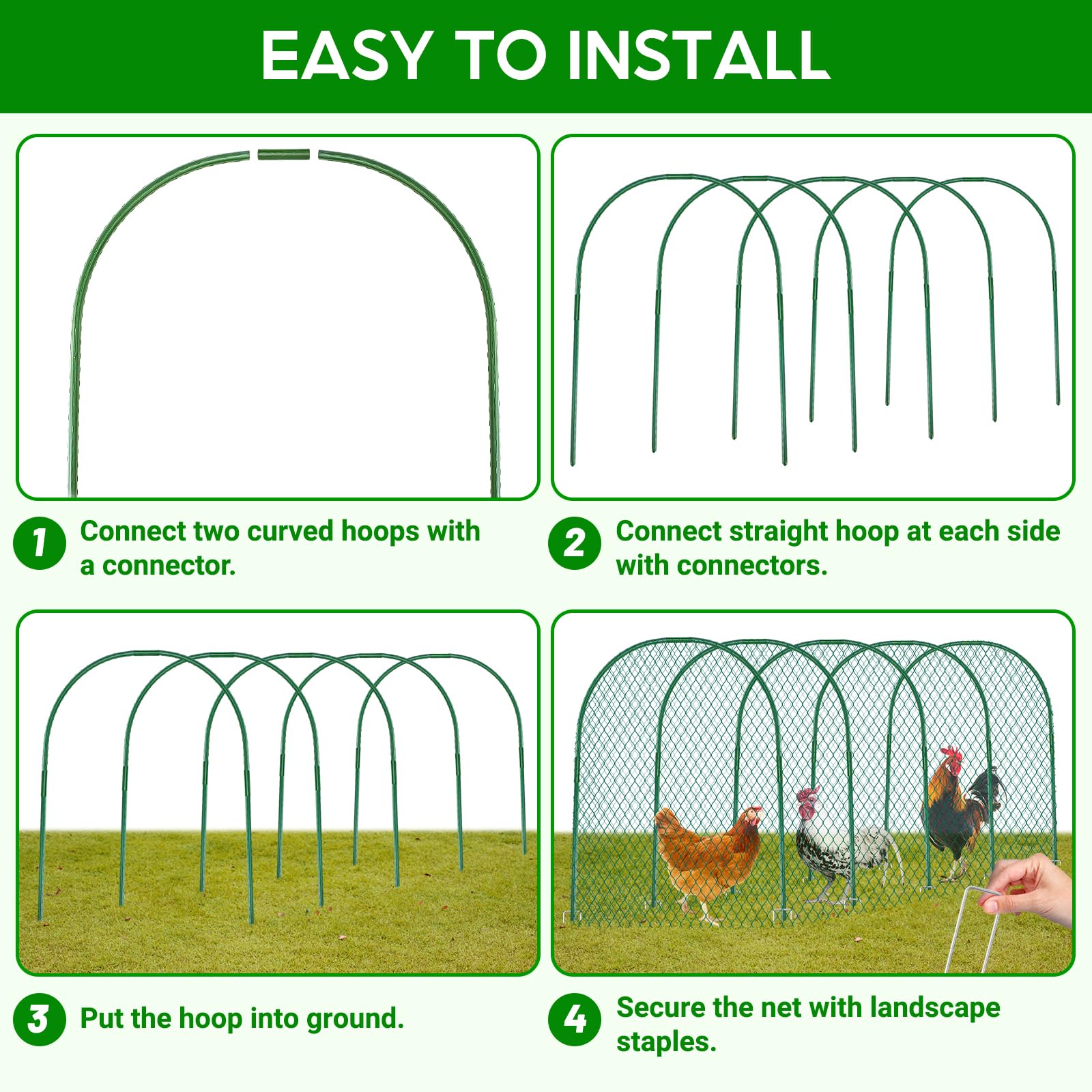 EASY TO INSTALL

1 Connect two curved hoops with a connector.

2 Connect straight hoop at each side with connectors.

3 Put the hoop into ground.

4 Secure the net with landscape staples.