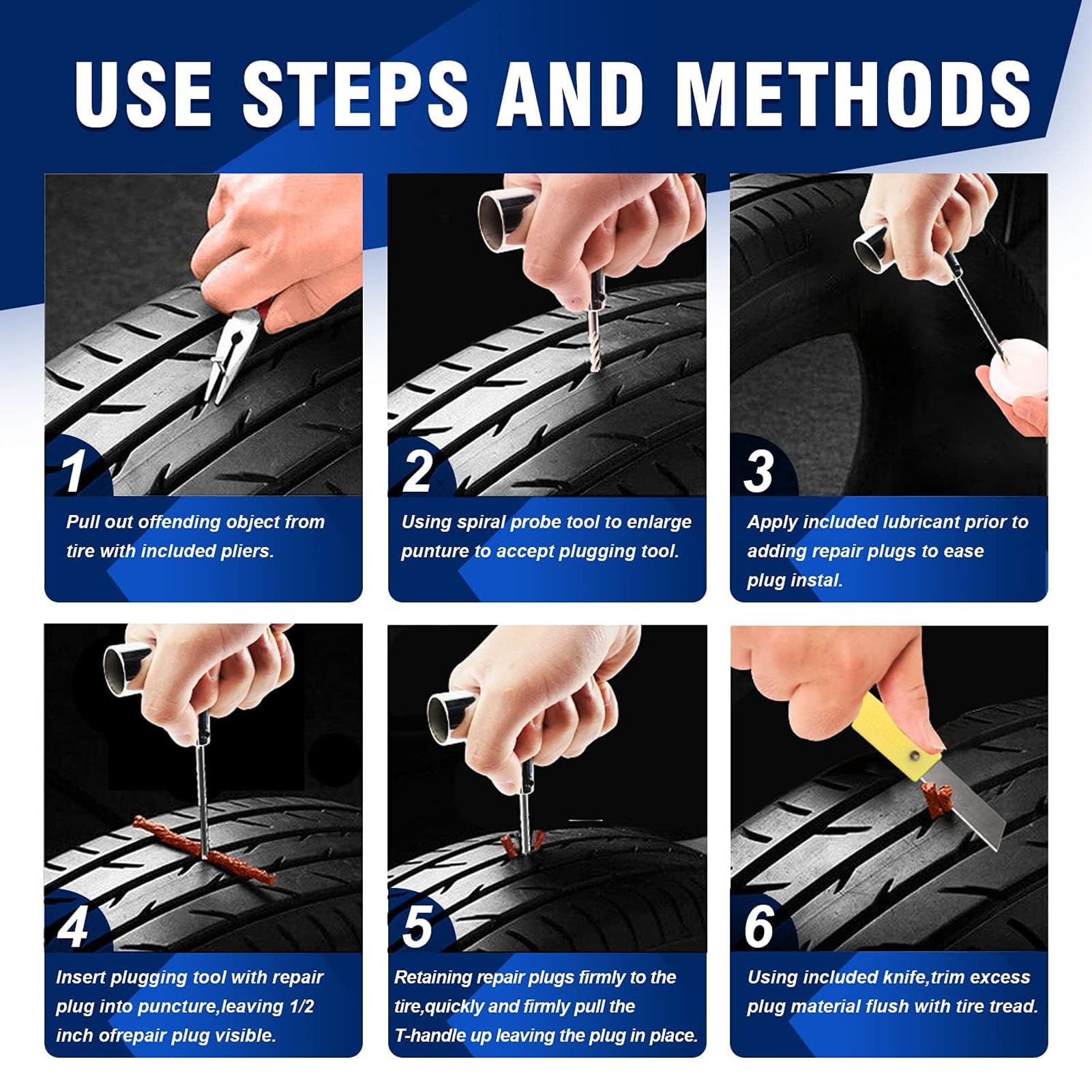 USE STEPS AND METHODS

1
Pull out offending object from tire with included pliers.

2
Using spiral probe tool to enlarge punture to accept plugging tool.

3
Apply included lubricant prior to adding repair plugs to ease plug instal.

4
Insert plugging tool with repair plug into puncture,leaving 1/2 inch ofrepair plug visible.

5
Retaining repair plugs firmly to the tire,quickly and firmly pull the T-handle up leaving the plug in place.

6
Using included knife,trim excess plug material flush with tire tread.