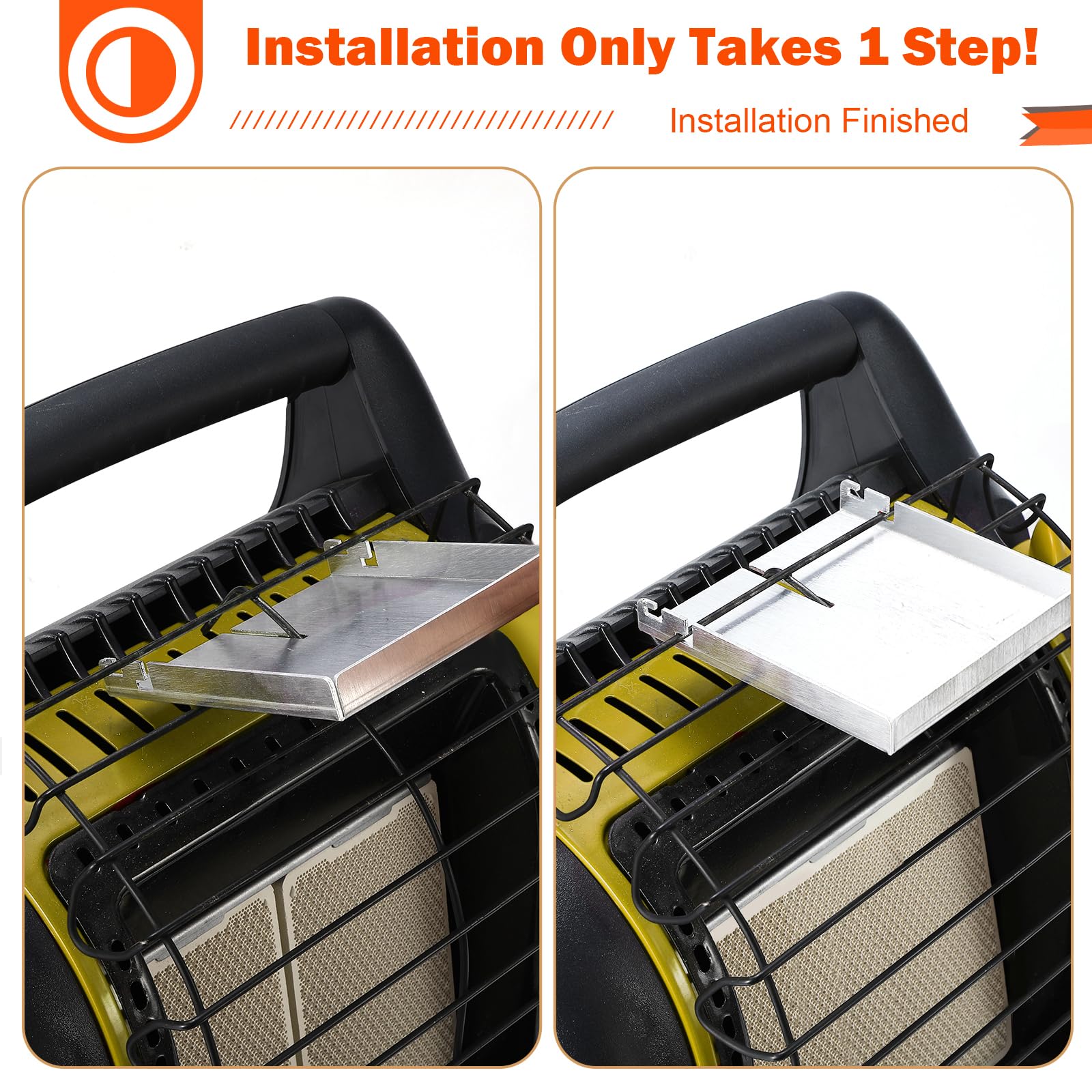 Installation Only Takes 1 Step!

Installation Finished