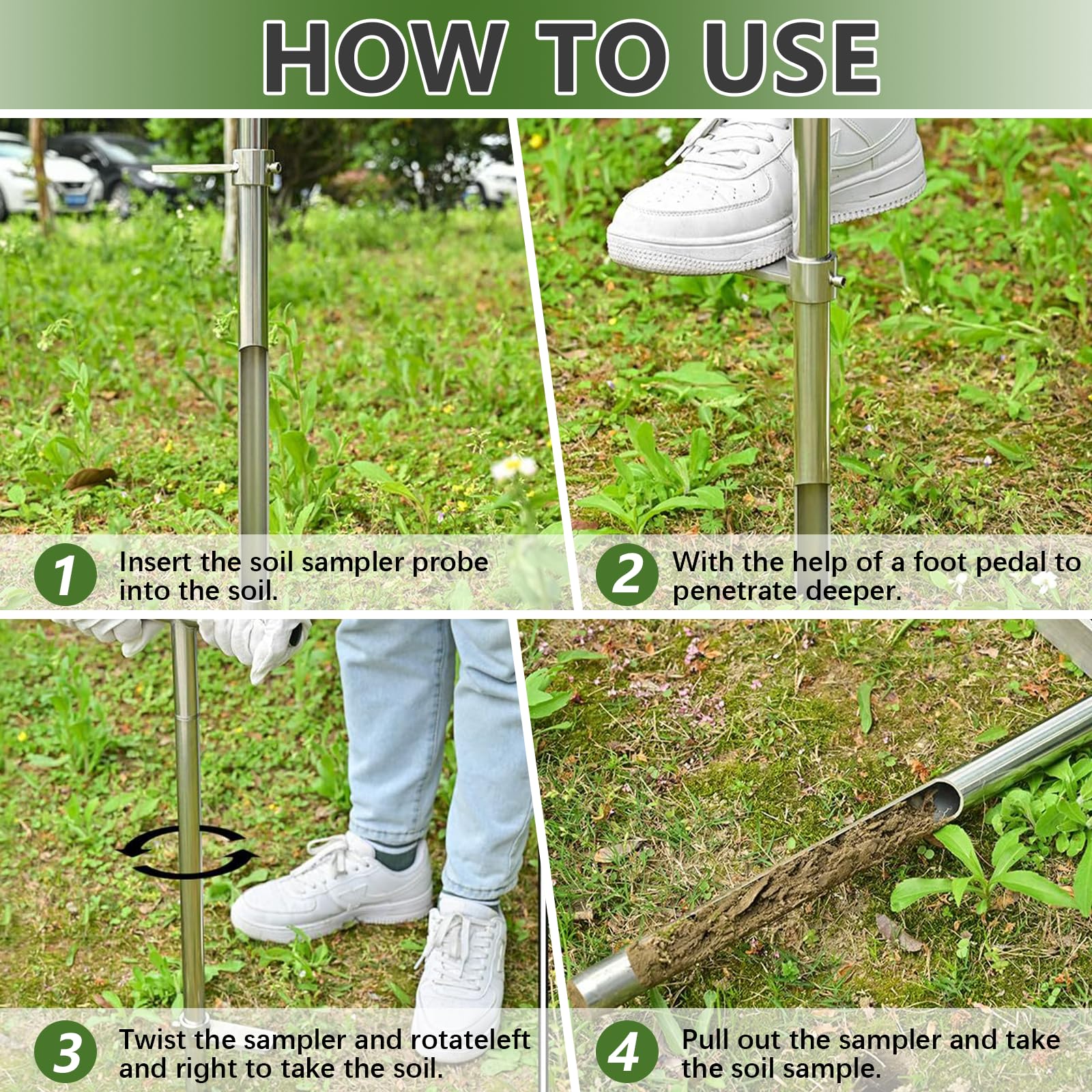 HOW TO USE

1 Insert the soil sampler probe into the soil.

2 With the help of a foot pedal to penetrate deeper.

3 Twist the sampler and rotateleft and right to take the soil.

4 Pull out the sampler and take the soil sample.