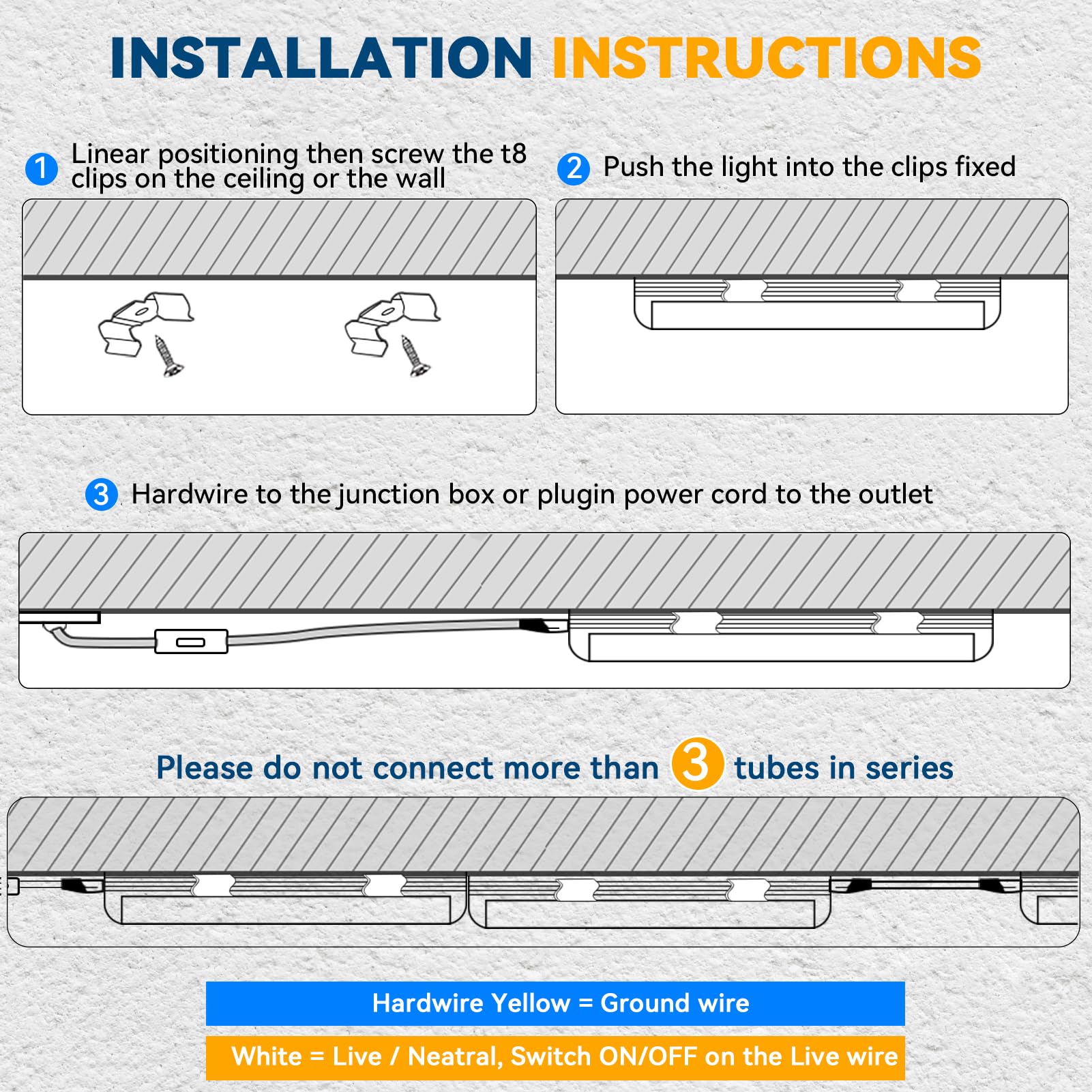 INSTALLATION INSTRUCTIONS

1 Linear positioning then screw the t8 clips on the ceiling or the wall

2 Push the light into the clips fixed

3 Hardwire to the junction box or plugin power cord to the outlet

Please do not connect more than 3 tubes in series

Hardwire Yellow = Ground wire

White = Live / Neatral, Switch ON/OFF on the Live wire