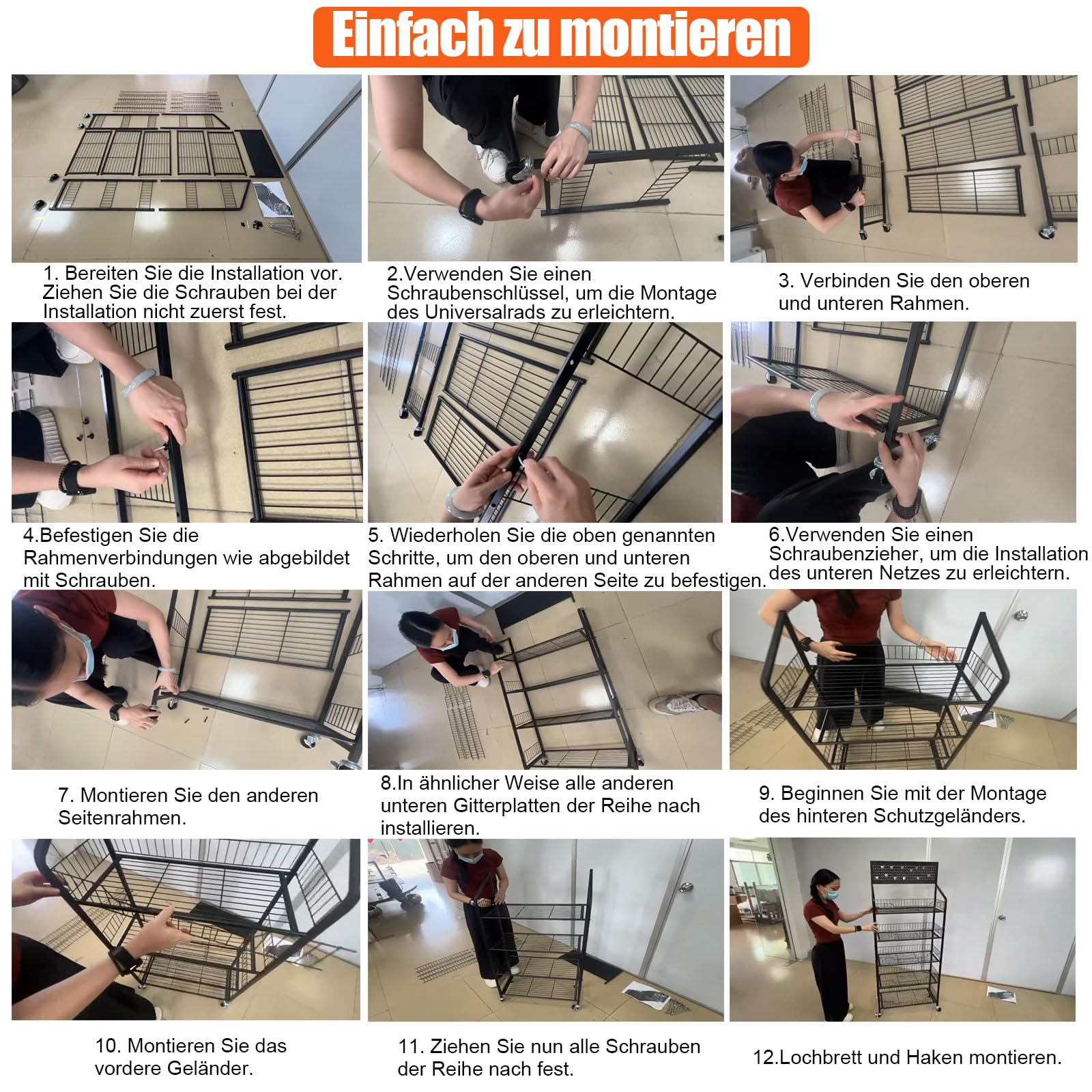 Einfach zu montieren

1. Bereiten Sie die Installation vor. Ziehen Sie die Schrauben bei der Installation nicht zuerst fest.

2.Verwenden Sie einen Schraubenschlüssel, um die Montage des Universalrads zu erleichtern.

3. Verbinden Sie den oberen und unteren Rahmen.

4.Befestigen Sie die Rahmenverbindungen wie abgebildet mit Schrauben.

5. Wiederholen Sie die oben genannten Schritte, um den oberen und unteren Rahmen auf der anderen Seite zu befestigen.

6.Verwenden Sie einen Schraubenzieher, um die Installation des unteren Netzes zu erleichtern.

7. Montieren Sie den anderen Seitenrahmen.

8.In ähnlicher Weise alle anderen unteren Gitterplatten der Reihe nach installieren.

9. Beginnen Sie mit der Montage des hinteren Schutzgeländers.

10. Montieren Sie das vordere Geländer.

11. Ziehen Sie nun alle Schrauben der Reihe nach fest.

12.Lochbrett und Haken montieren.