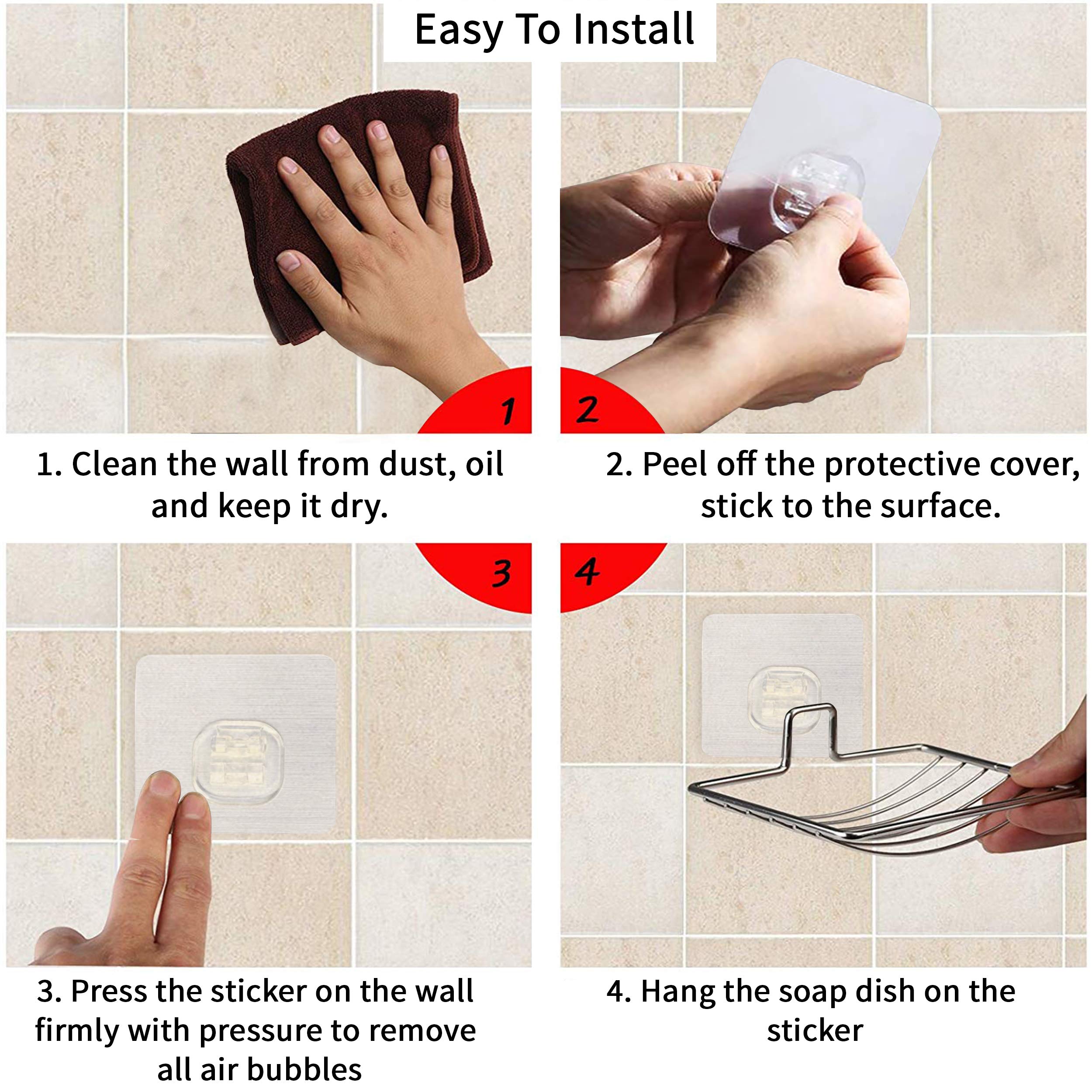 Easy To Install

1

2

1. Clean the wall from dust, oil and keep it dry.

2. Peel off the protective cover, stick to the surface.

3

4

3. Press the sticker on the wall firmly with pressure to remove all air bubbles

4. Hang the soap dish on the sticker