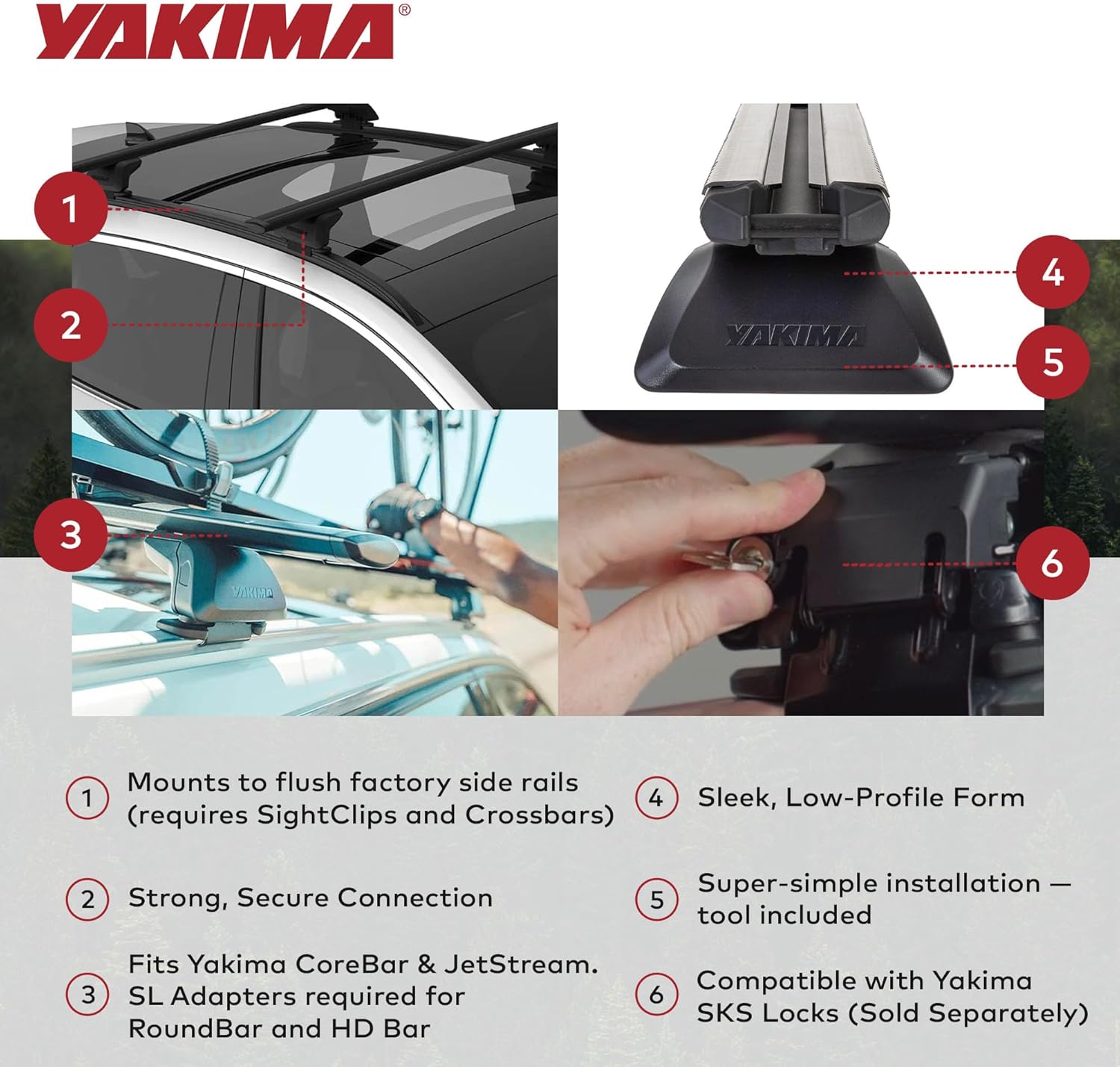 YAKIMA®

1

2

4

YAKIMA

5

3

YAKIMA

6

1 Mounts to flush factory side rails (requires SightClips and Crossbars)

2 Strong, Secure Connection

3 Fits Yakima CoreBar & JetStream. SL Adapters required for RoundBar and HD Bar

4 Sleek, Low-Profile Form

5 Super-simple installation — tool included

6 Compatible with Yakima SKS Locks (Sold Separately)