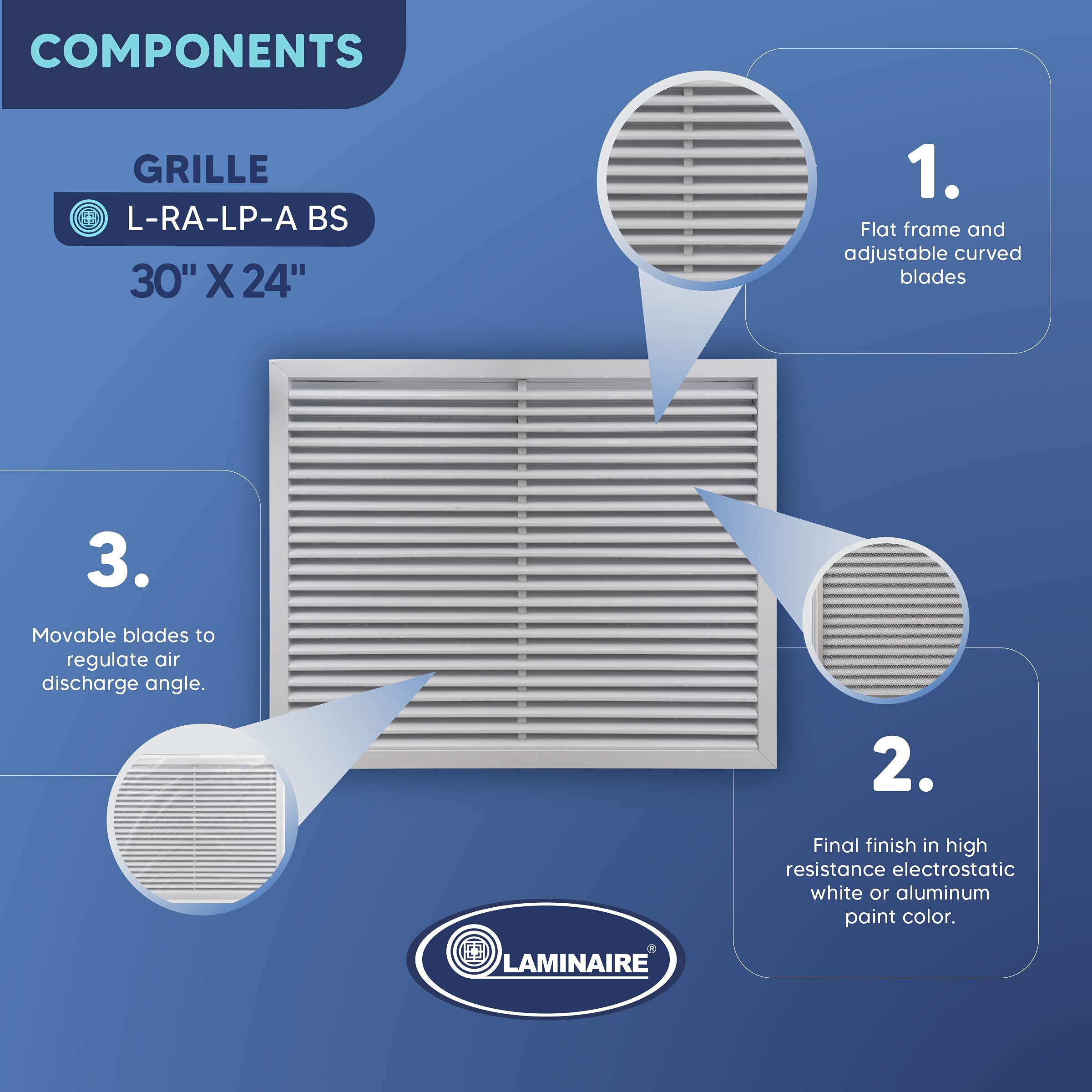 COMPONENTS

GRILLE
L-RA-LP-A BS
30" X 24"

1.
Flat frame and adjustable curved blades

3.
Movable blades to regulate air discharge angle.

2.
Final finish in high resistance electrostatic white or aluminum paint color.

LAMINAIRE®