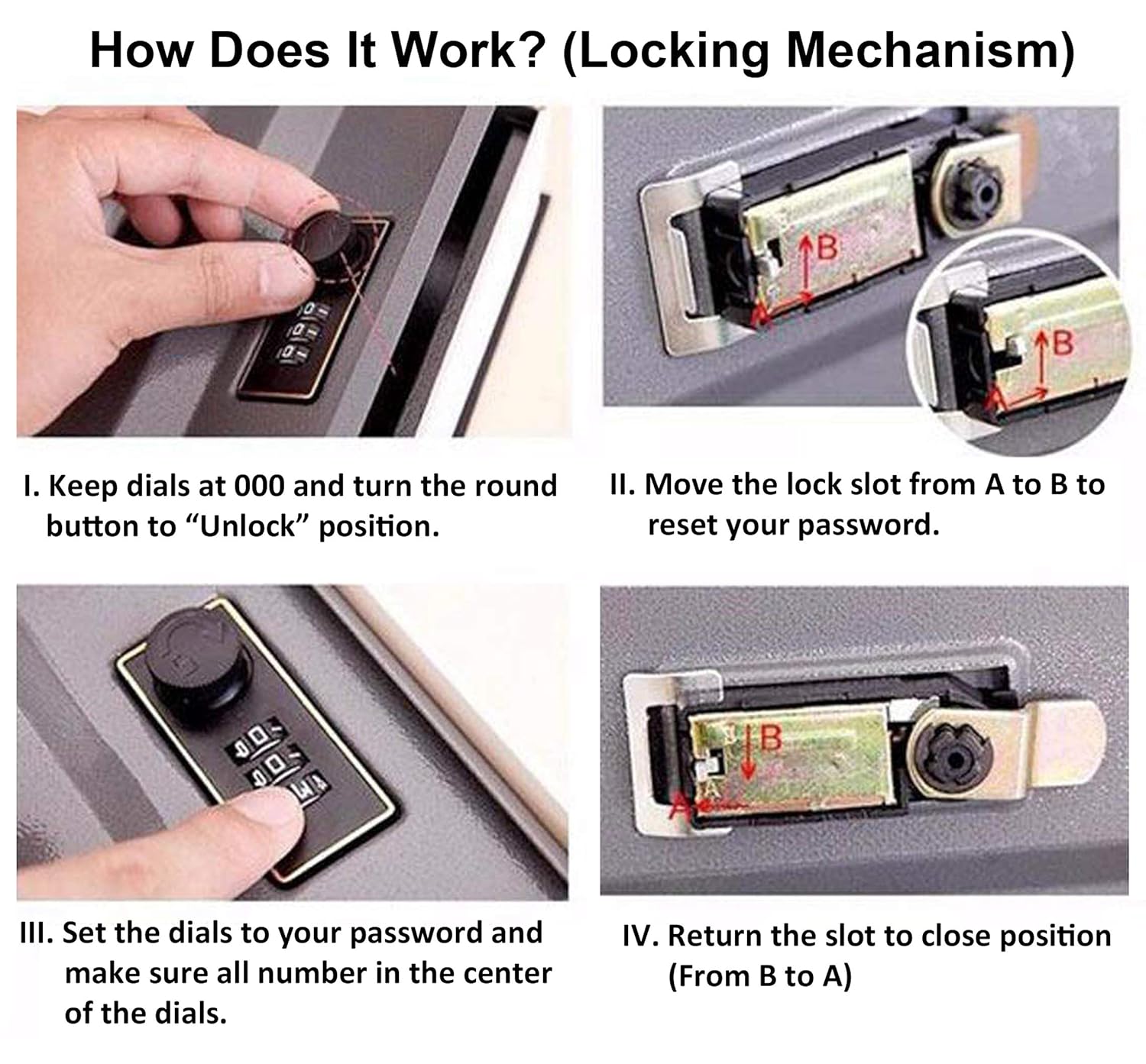 How Does It Work? (Locking Mechanism)

B
A
B
A

I. Keep dials at 000 and turn the round button to “Unlock” position.

II. Move the lock slot from A to B to reset your password.

B
A

III. Set the dials to your password and make sure all number in the center of the dials.

IV. Return the slot to close position (From B to A)