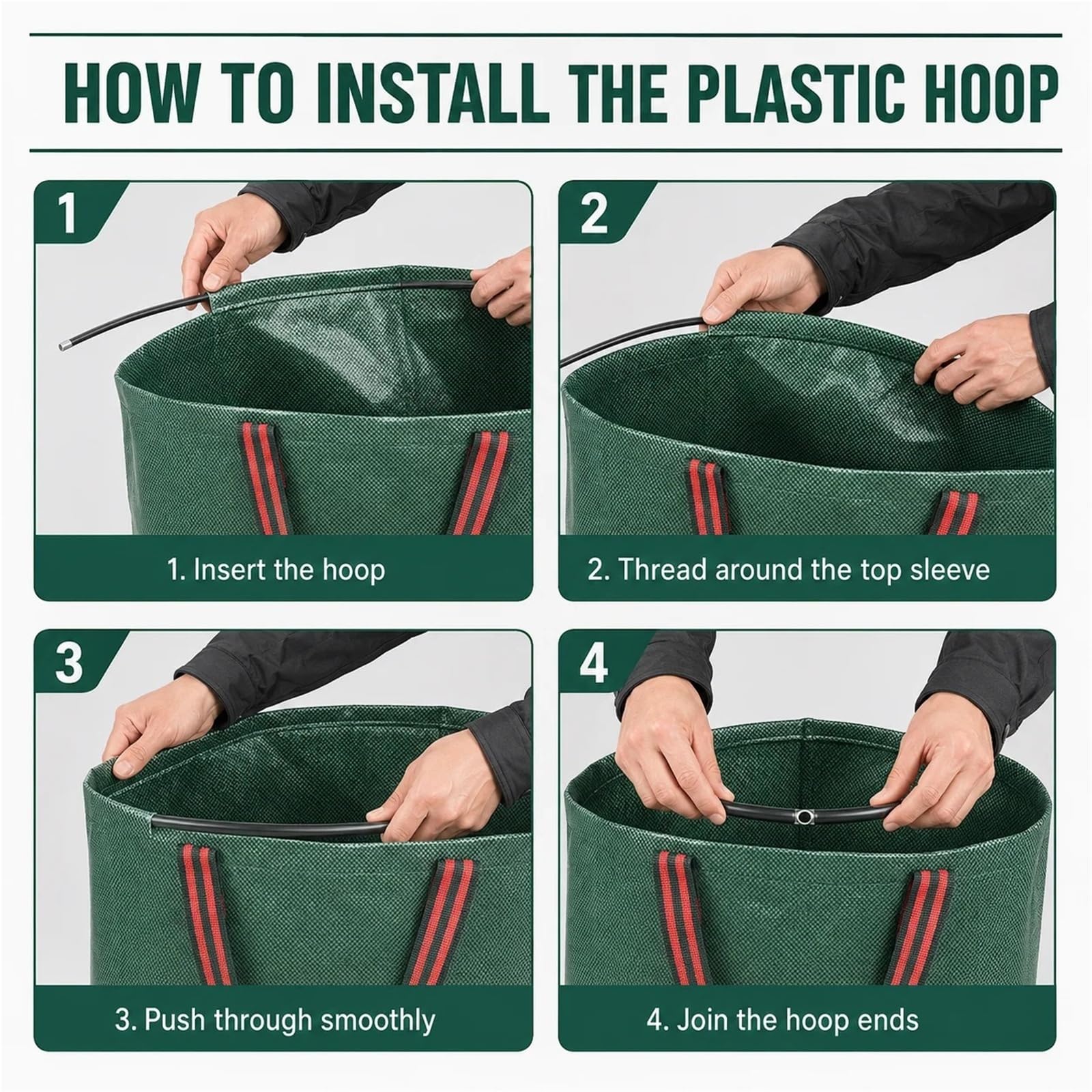 HOW TO INSTALL THE PLASTIC HOOP

1

1. Insert the hoop

2

2. Thread around the top sleeve

3

3. Push through smoothly

4

4. Join the hoop ends