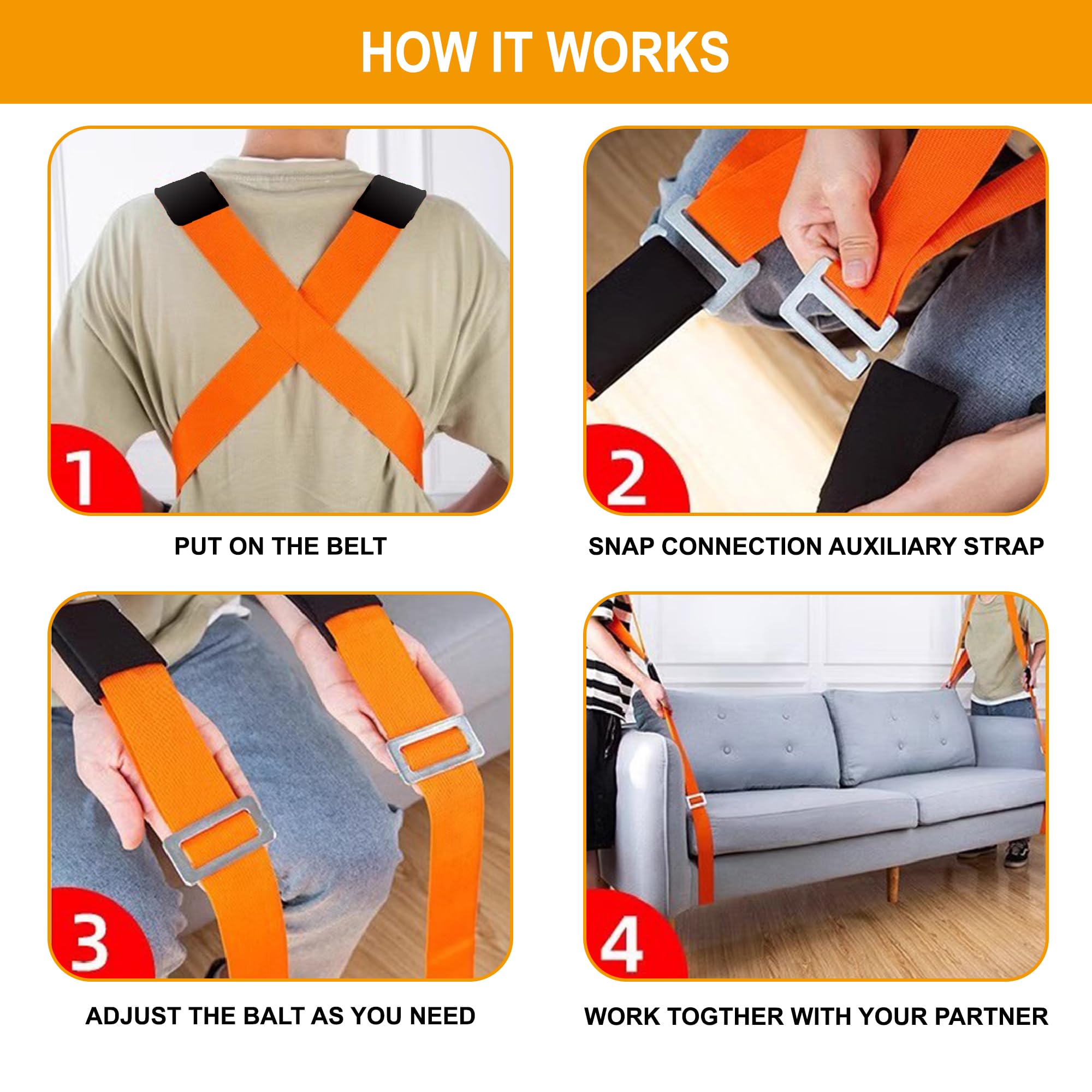 HOW IT WORKS

1

PUT ON THE BELT

2

SNAP CONNECTION AUXILIARY STRAP

3

ADJUST THE BALT AS YOU NEED

4

WORK TOGTHER WITH YOUR PARTNER