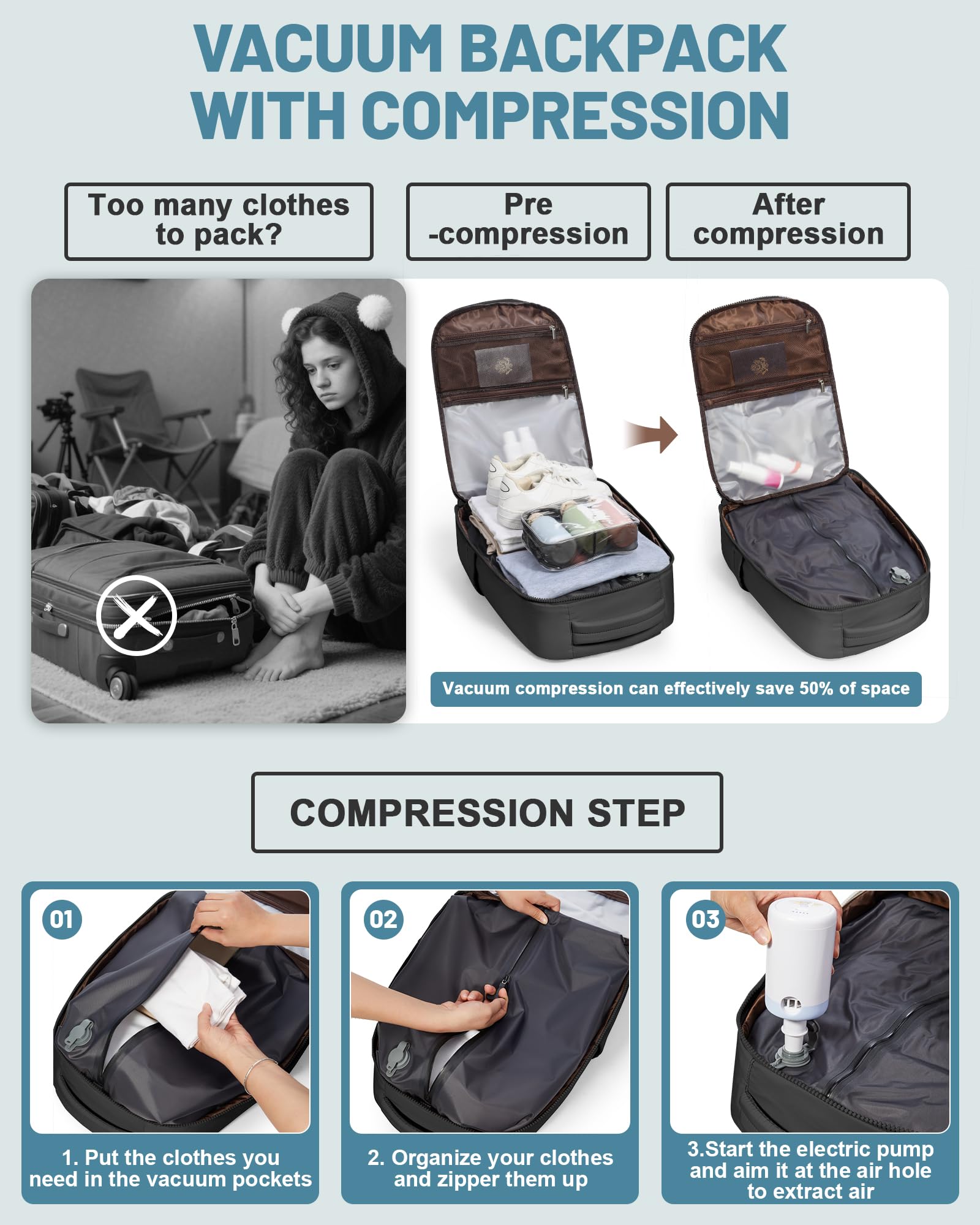 VACUUM BACKPACK WITH COMPRESSION

Too many clothes to pack?

Pre -compression

After compression

Vacuum compression can effectively save 50% of space

COMPRESSION STEP

01

1. Put the clothes you need in the vacuum pockets

02

2. Organize your clothes and zipper them up

03

3.Start the electric pump and aim it at the air hole to extract air