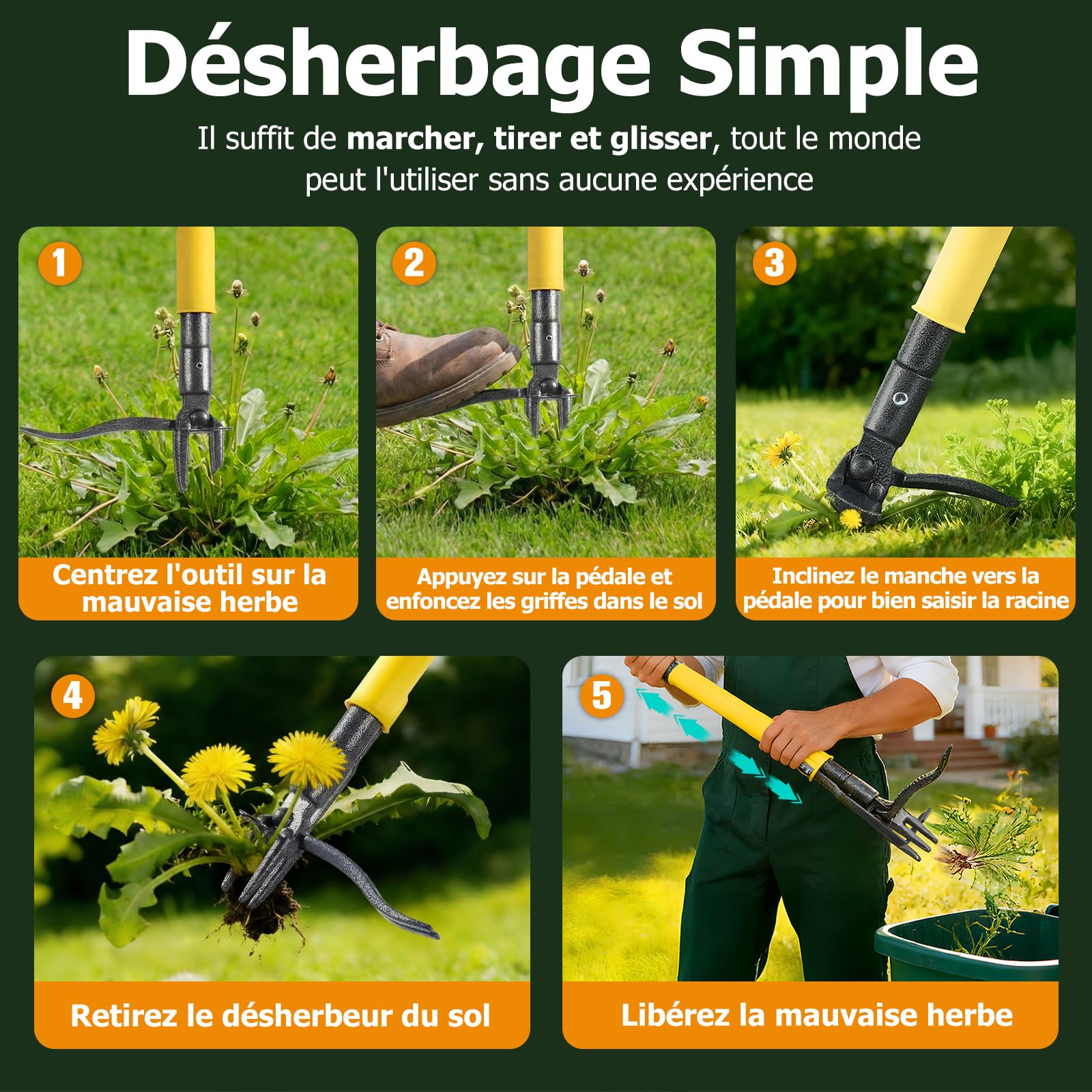 Désherbage Simple

Il suffit de marcher, tirer et glisser, tout le monde peut l'utiliser sans aucune expérience

1

Centrez l'outil sur la mauvaise herbe

2

Appuyez sur la pédale et enfoncez les griffes dans le sol

3

Inclinez le manche vers la pédale pour bien saisir la racine

4

Retirez le désherbeur du sol

5

Libérez la mauvaise herbe