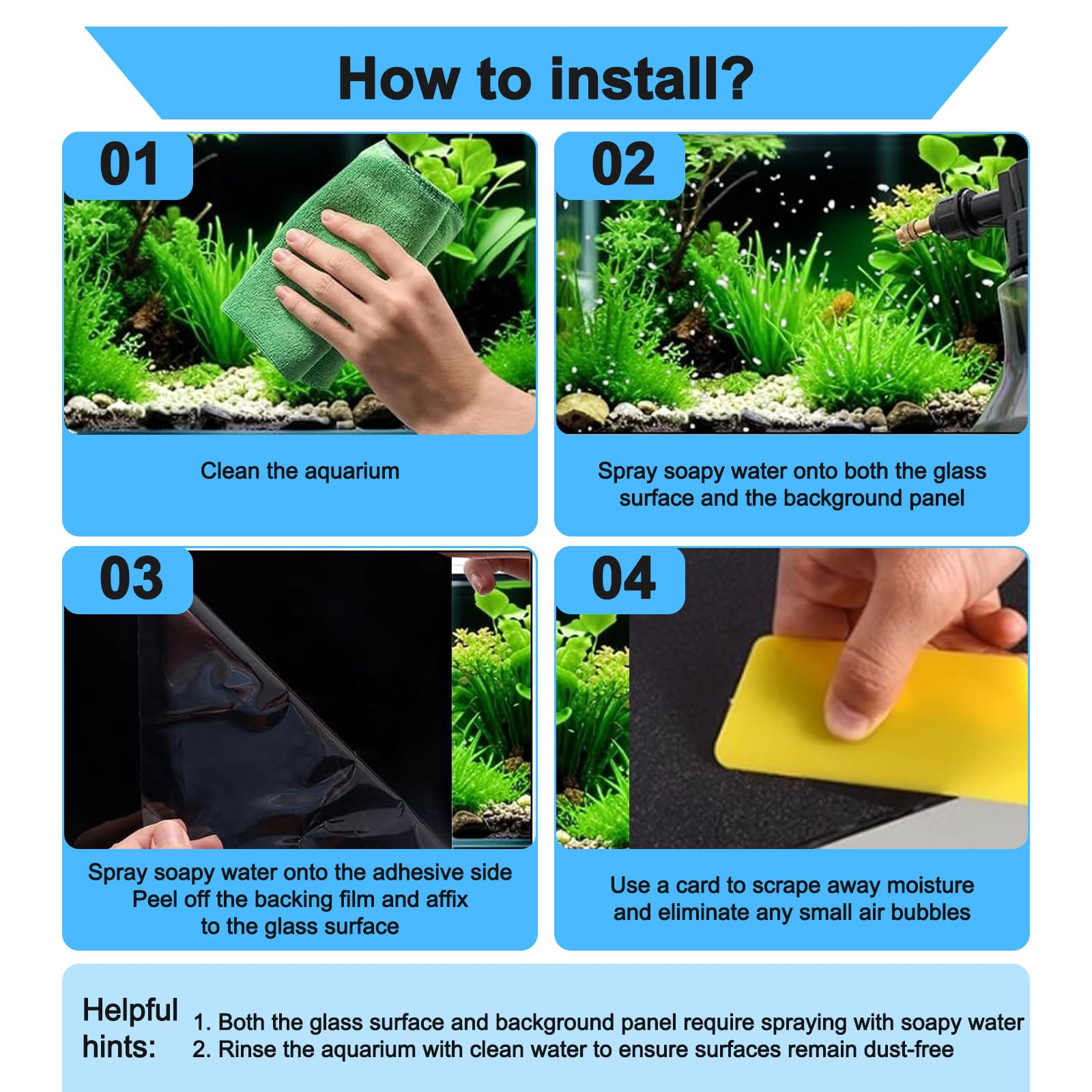 How to install?

01

Clean the aquarium

02

Spray soapy water onto both the glass surface and the background panel

03

Spray soapy water onto the adhesive side
Peel off the backing film and affix to the glass surface

04

Use a card to scrape away moisture and eliminate any small air bubbles

Helpful hints:
1. Both the glass surface and background panel require spraying with soapy water
2. Rinse the aquarium with clean water to ensure surfaces remain dust-free