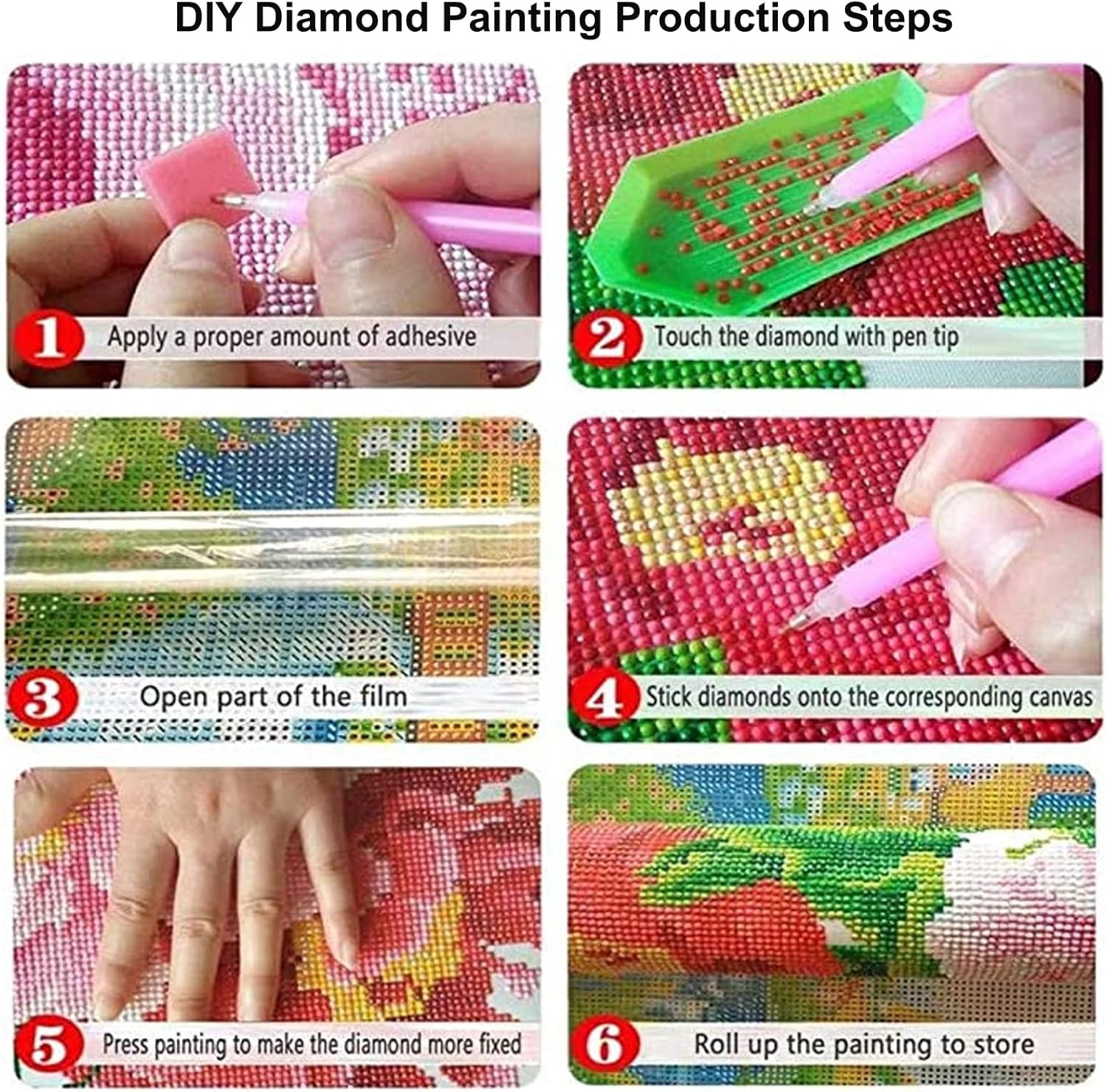 DIY Diamond Painting Production Steps

1 Apply a proper amount of adhesive

2 Touch the diamond with pen tip

3 Open part of the film

4 Stick diamonds onto the corresponding canvas

5 Press painting to make the diamond more fixed

6 Roll up the painting to store