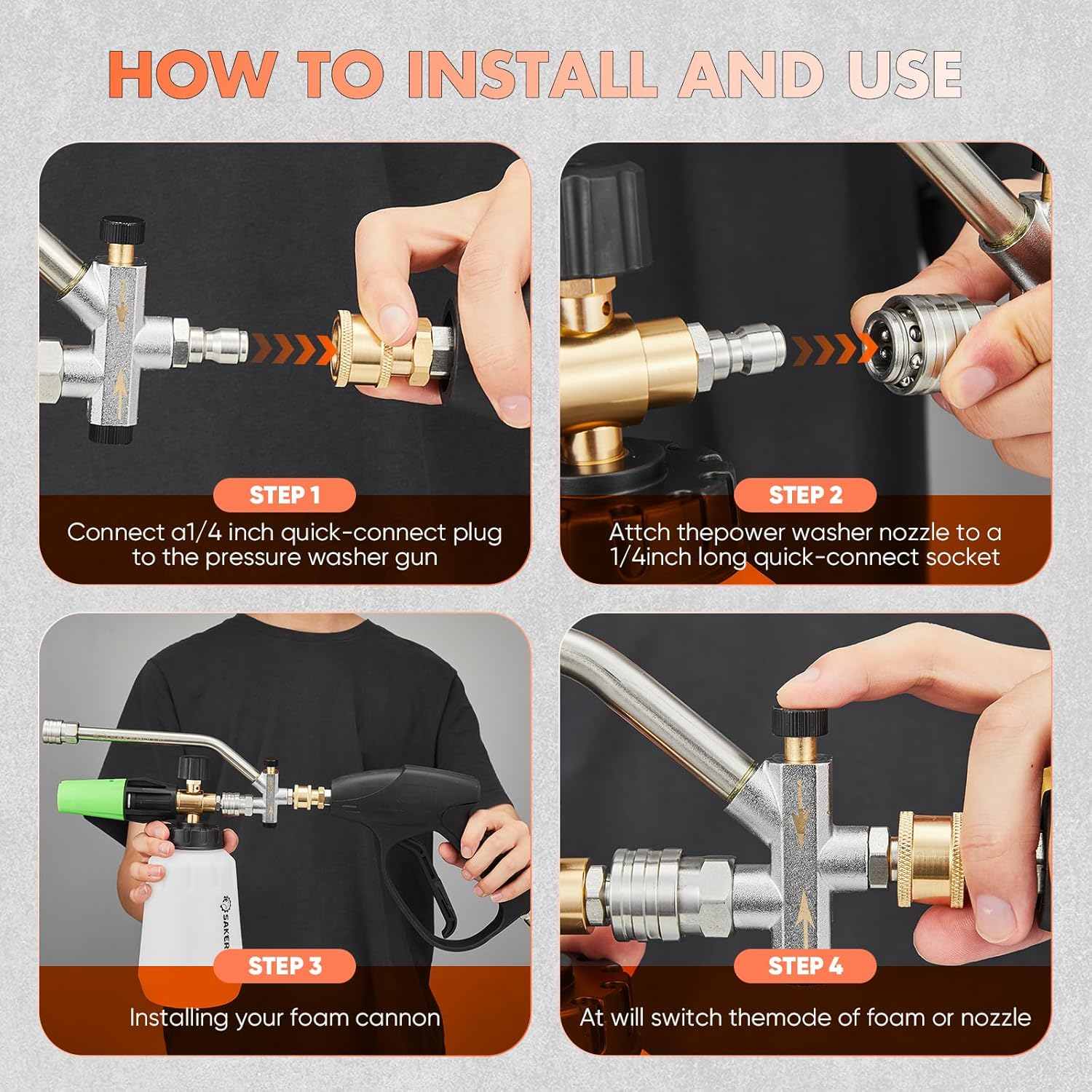 HOW TO INSTALL AND USE

STEP 1

Connect a1/4 inch quick-connect plug to the pressure washer gun

STEP 2

Attch thepower washer nozzle to a 1/4inch long quick-connect socket

SAKER

STEP 3

Installing your foam cannon

STEP 4

At will switch themode of foam or nozzle