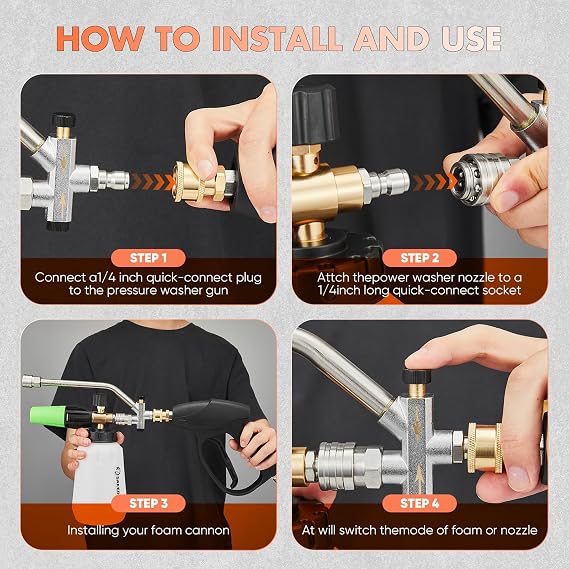 HOW TO INSTALL AND USE

STEP 1

Connect a1/4 inch quick-connect plug to the pressure washer gun

STEP 2

Attch thepower washer nozzle to a 1/4inch long quick-connect socket

STEP 3

Installing your foam cannon

STEP 4

At will switch themode of foam or nozzle