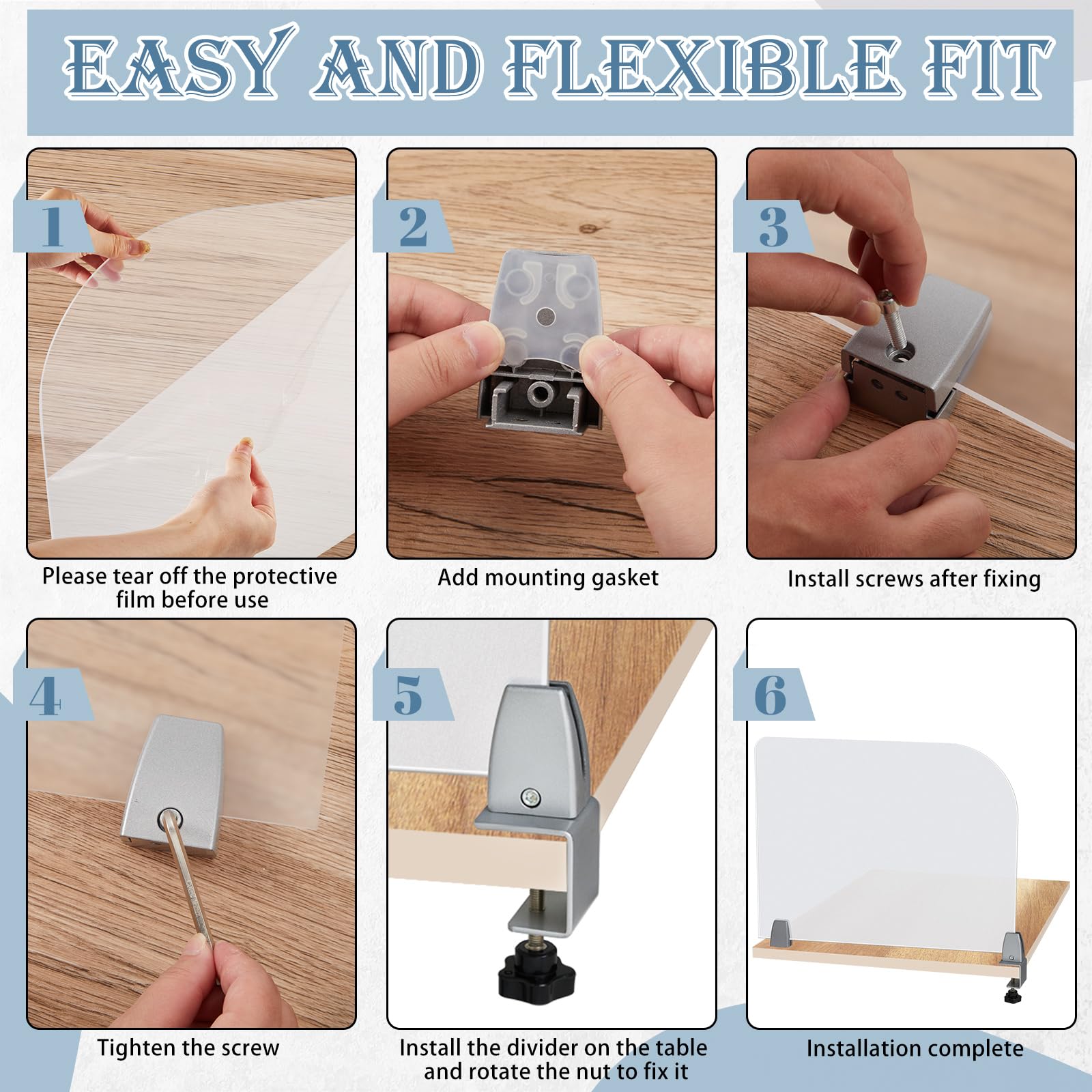 EASY AND FLEXIBLE FIT

1

Please tear off the protective film before use

2

Add mounting gasket

3

Install screws after fixing

4

Tighten the screw

5

Install the divider on the table and rotate the nut to fix it

6

Installation complete