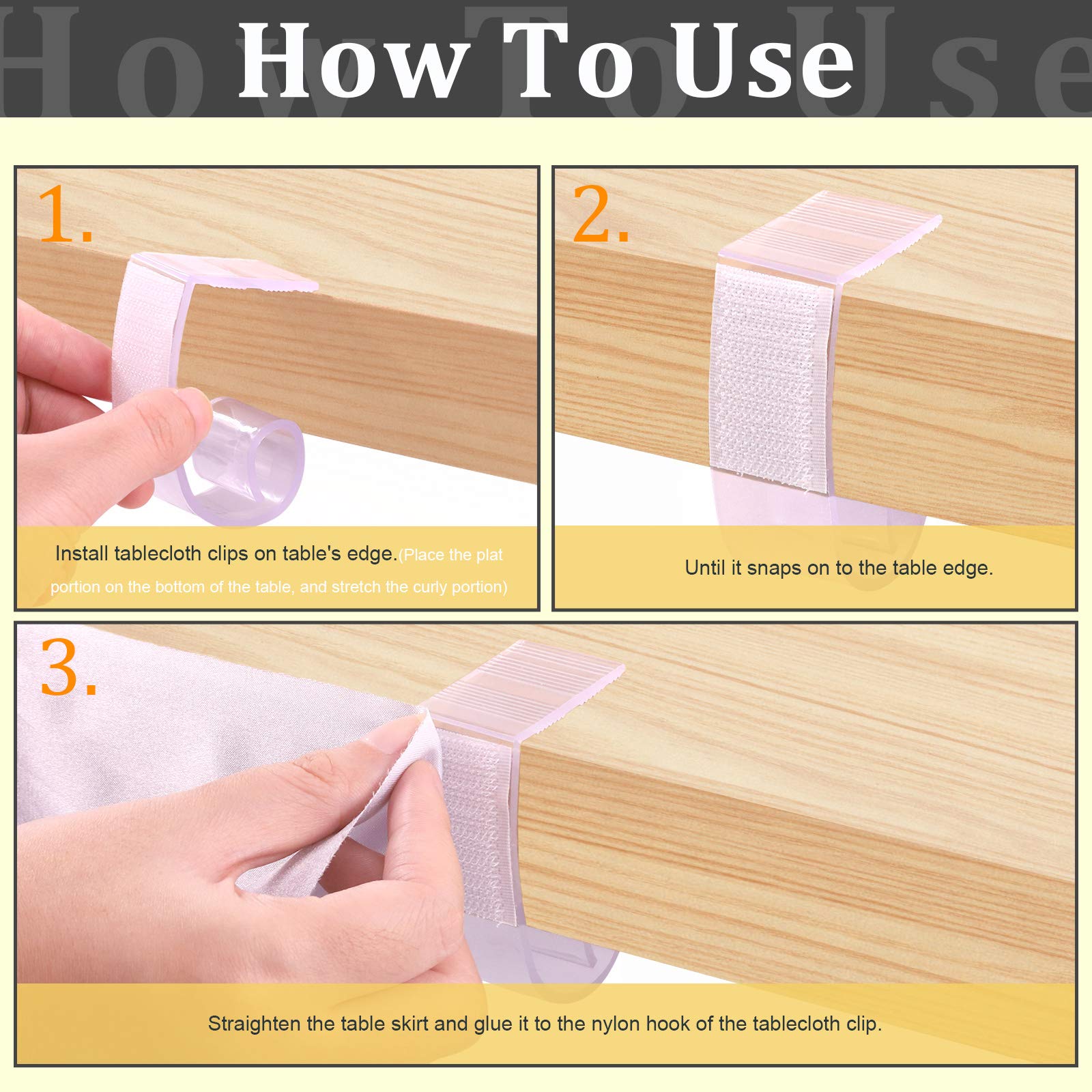 How To Use

1.

Install tablecloth clips on table's edge.(Place the plat portion on the bottom of the table, and stretch the curly portion)

2.

Until it snaps on to the table edge.

3.

Straighten the table skirt and glue it to the nylon hook of the tablecloth clip.