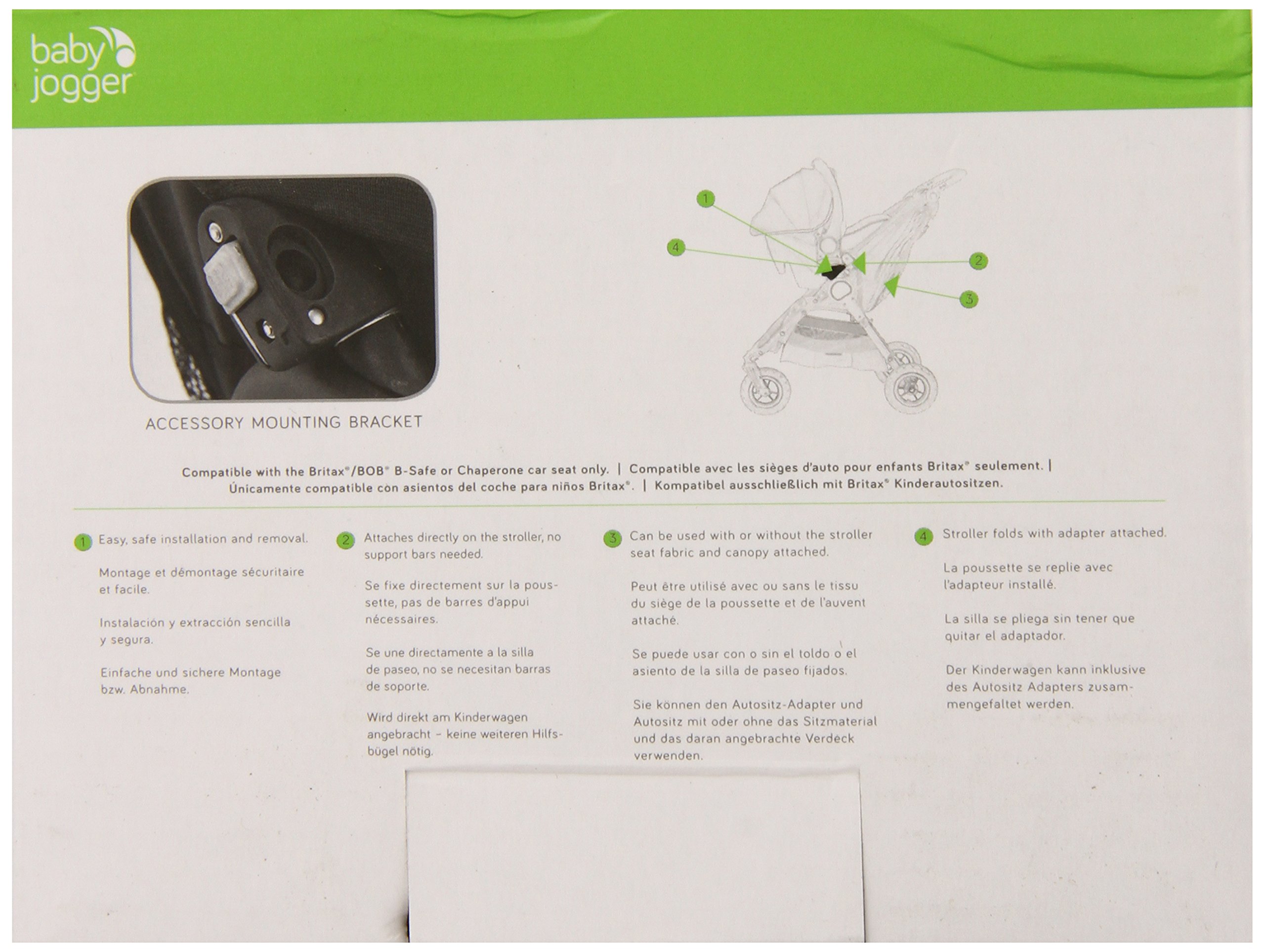 baby jogger

ACCESSORY MOUNTING BRACKET

1
4
2
3

Compatible with the Britax®/BOB® B-Safe or Chaperone car seat only. | Compatible avec les sièges d'auto pour enfants Britax® seulement. | Únicamente compatible con asientos del coche para niños Britax®. | Kompatibel ausschließlich mit Britax® Kinderautositzen.

1 Easy, safe installation and removal.

Montage et démontage sécuritaire et facile.

Instalación y extracción sencilla y segura.

Einfache und sichere Montage bzw. Abnahme.

2 Attaches directly on the stroller, no support bars needed.

Se fixe directement sur la poussette, pas de barres d'appui nécessaires.

Se une directamente a la silla de paseo, no se necesitan barras de soporte.

Wird direkt am Kinderwagen angebracht – keine weiteren Hilfsbügel nötig.

3 Can be used with or without the stroller seat fabric and canopy attached.

Peut être utilisé avec ou sans le tissu du siège de la poussette et de l'auvent attaché.

Se puede usar con o sin el toldo o el asiento de la silla de paseo fijados.

Sie können den Autositz-Adapter und Autositz mit oder ohne das Sitzmaterial und das daran angebrachte Verdeck verwenden.

4 Stroller folds with adapter attached.

La poussette se replie avec l'adapteur installé.

La silla se pliega sin tener que quitar el adaptador.

Der Kinderwagen kann inklusive des Autositz Adapters zusammengefaltet werden.