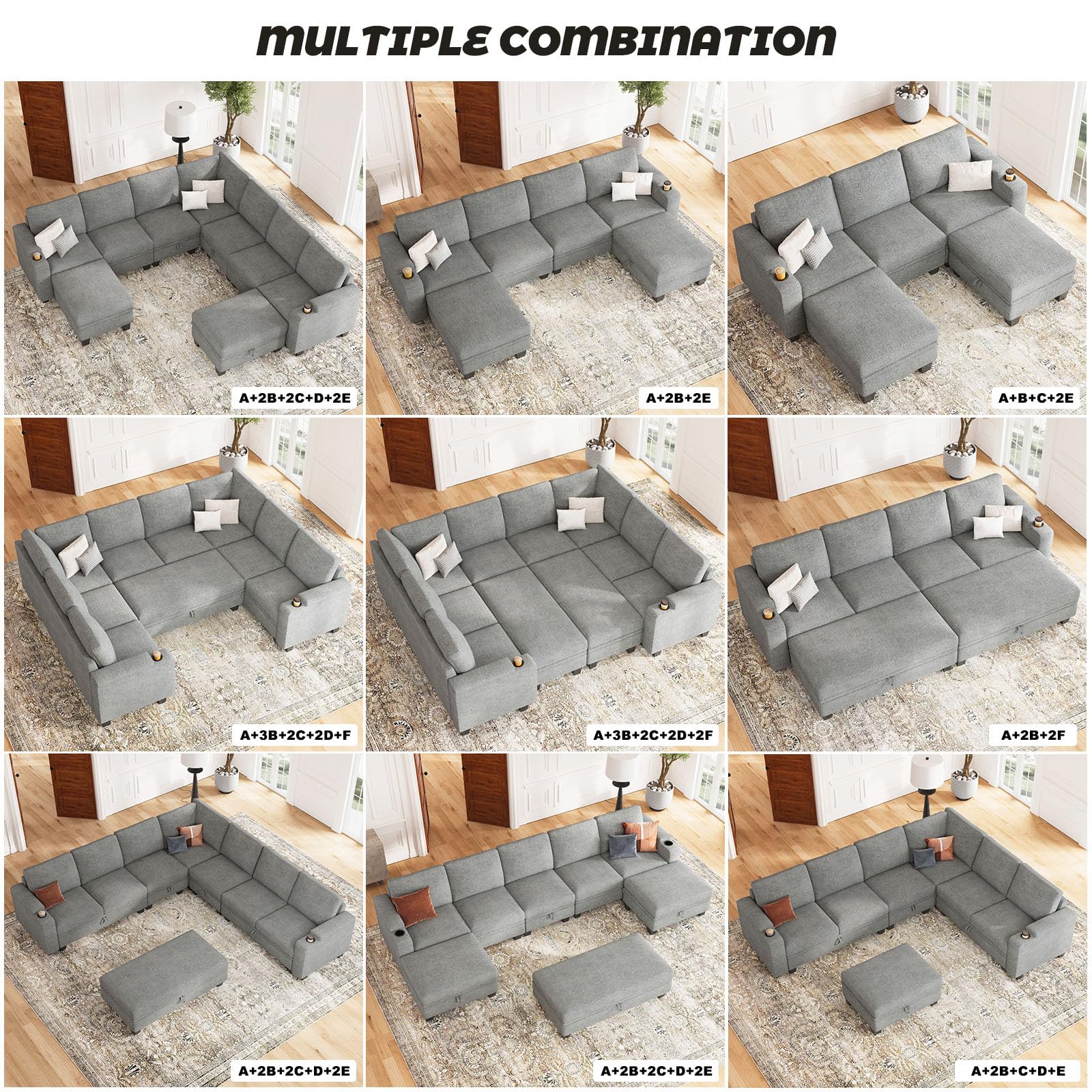 MULTIPLE COMBINATION

A+2B+2C+D+2E

A+2B+2E

A+B+C+2E

A+3B+2C+2D+F

A+3B+2C+2D+2F

A+2B+2F

A+2B+2C+D+2E

A+2B+2C+D+2E

A+2B+C+D+E