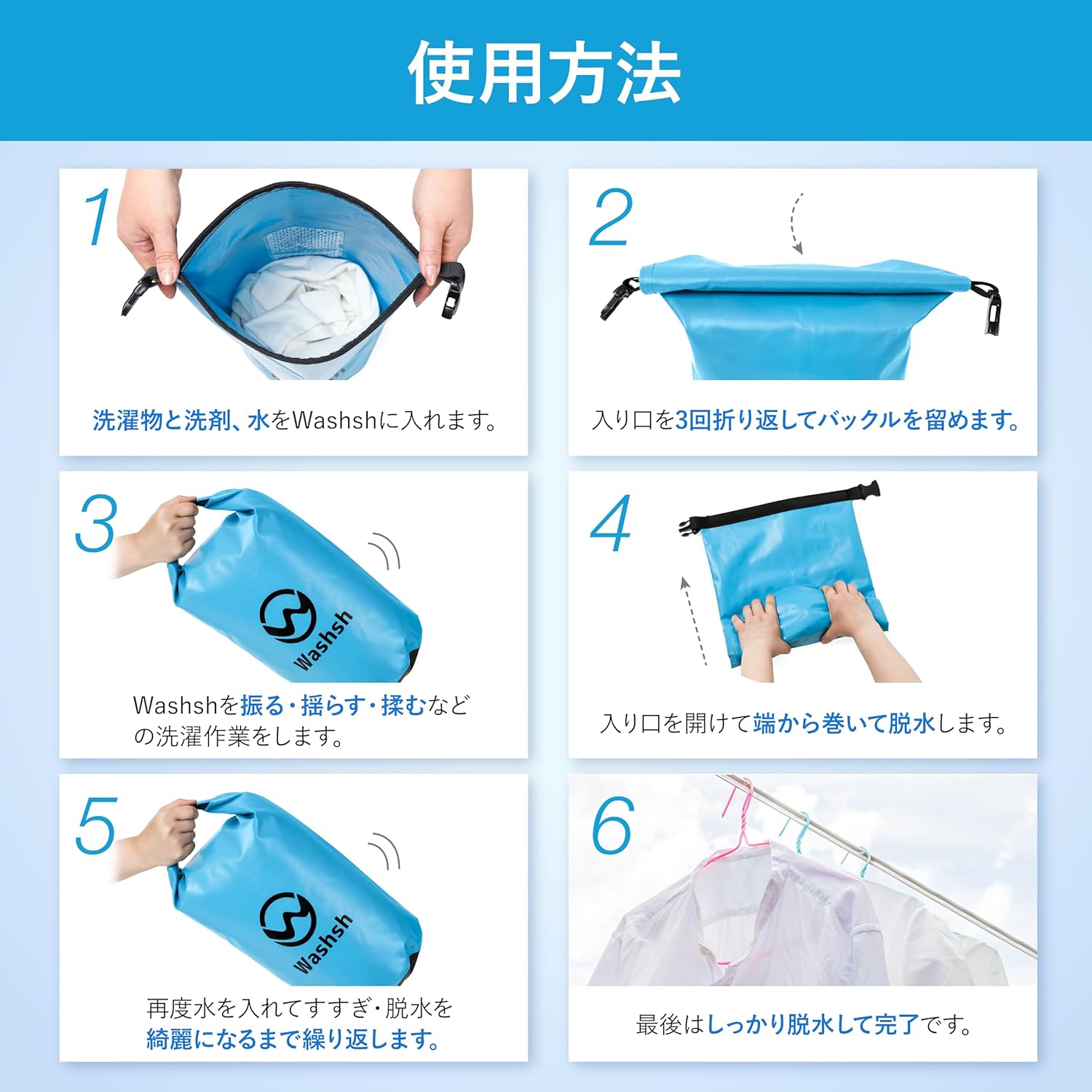 使用方法

1

洗濯物と洗剤、水をWashshに入れます。

2

入り口を3回折り返してバックルを留めます。

3

Washsh

Washshを振る・揺らす・揉むなどの洗濯作業をします。

4

入り口を開けて端から巻いて脱水します。

5

Washsh

再度水を入れてすすぎ・脱水を綺麗になるまで繰り返します。

6

最後はしっかり脱水して完了です。