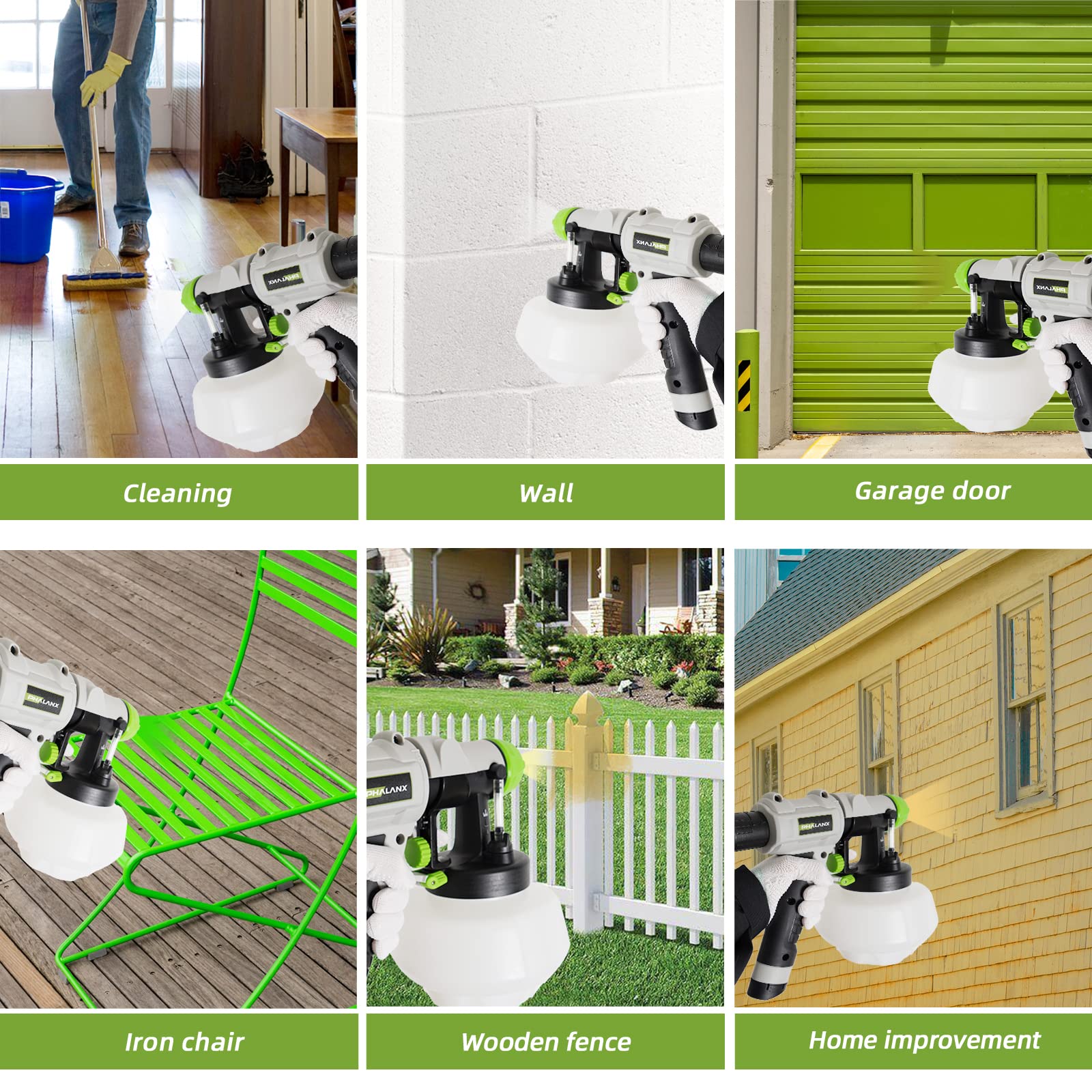 PHALANX

Cleaning

PHALANX

Wall

PHALANX

Garage door

PHALANX

Iron chair

PHALANX

Wooden fence

PHALANX

Home improvement