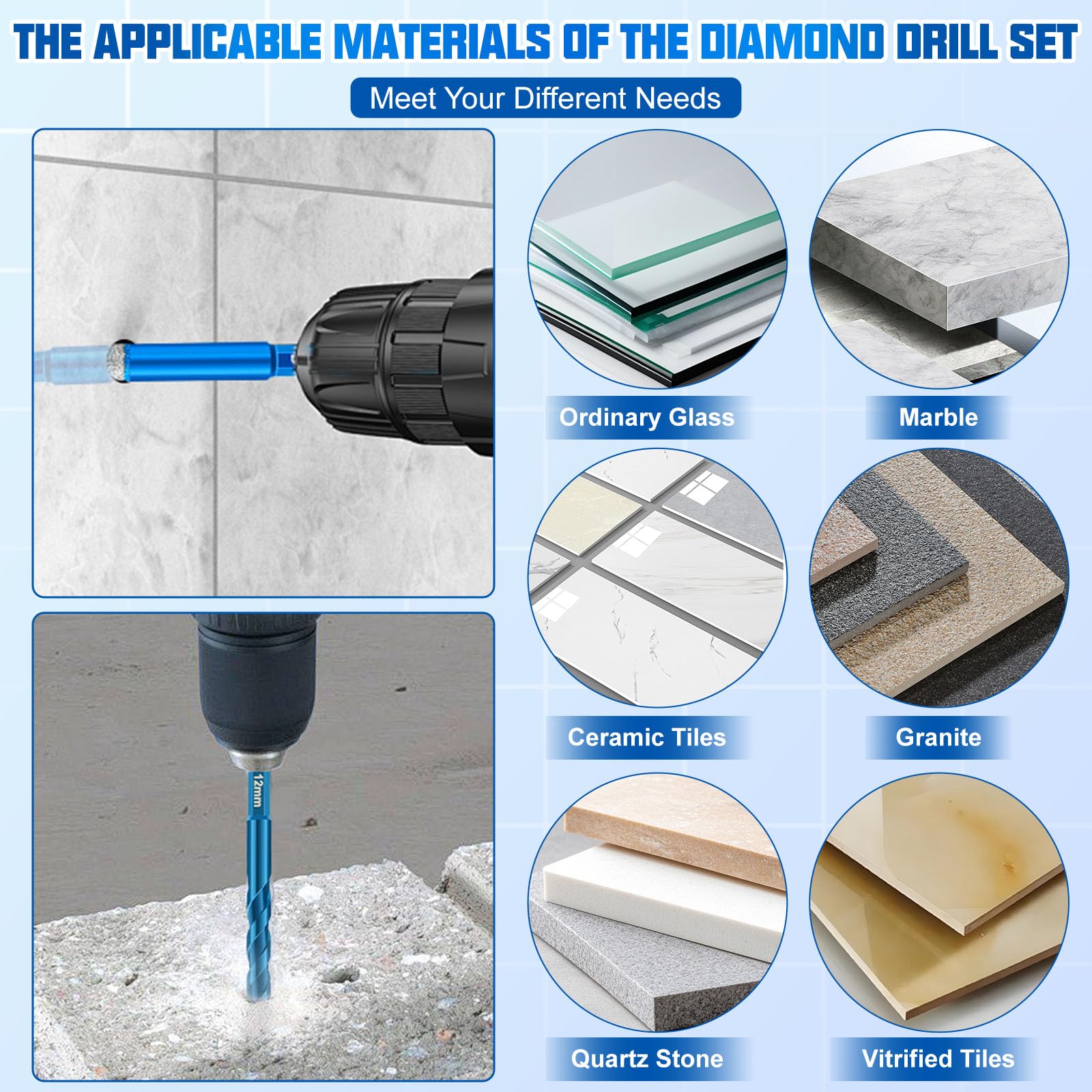 THE APPLICABLE MATERIALS OF THE DIAMOND DRILL SET

Meet Your Different Needs

12mm

Ordinary Glass

Marble

Ceramic Tiles

Granite

Quartz Stone

Vitrified Tiles