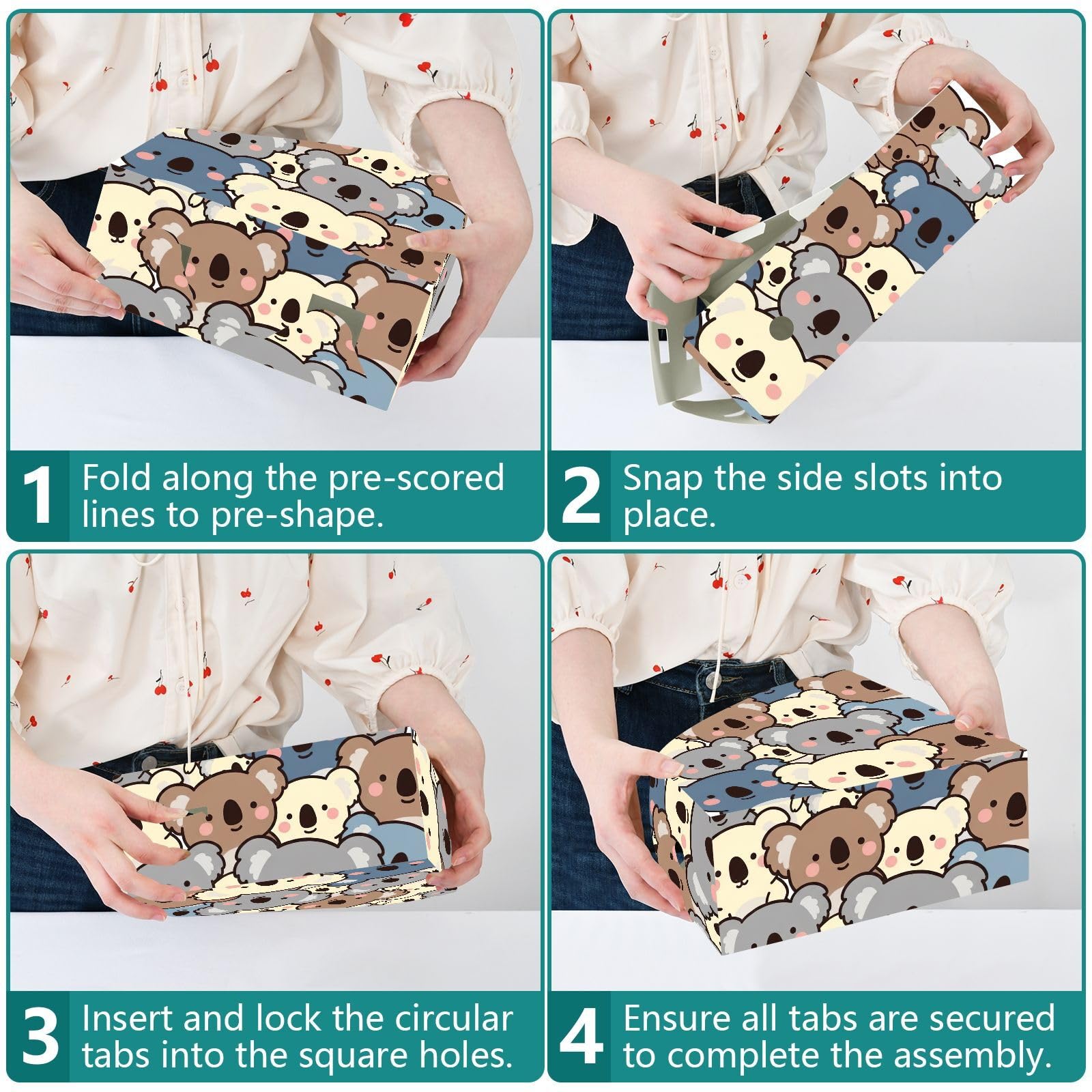 1 Fold along the pre-scored lines to pre-shape.

2 Snap the side slots into place.

3 Insert and lock the circular tabs into the square holes.

4 Ensure all tabs are secured to complete the assembly.