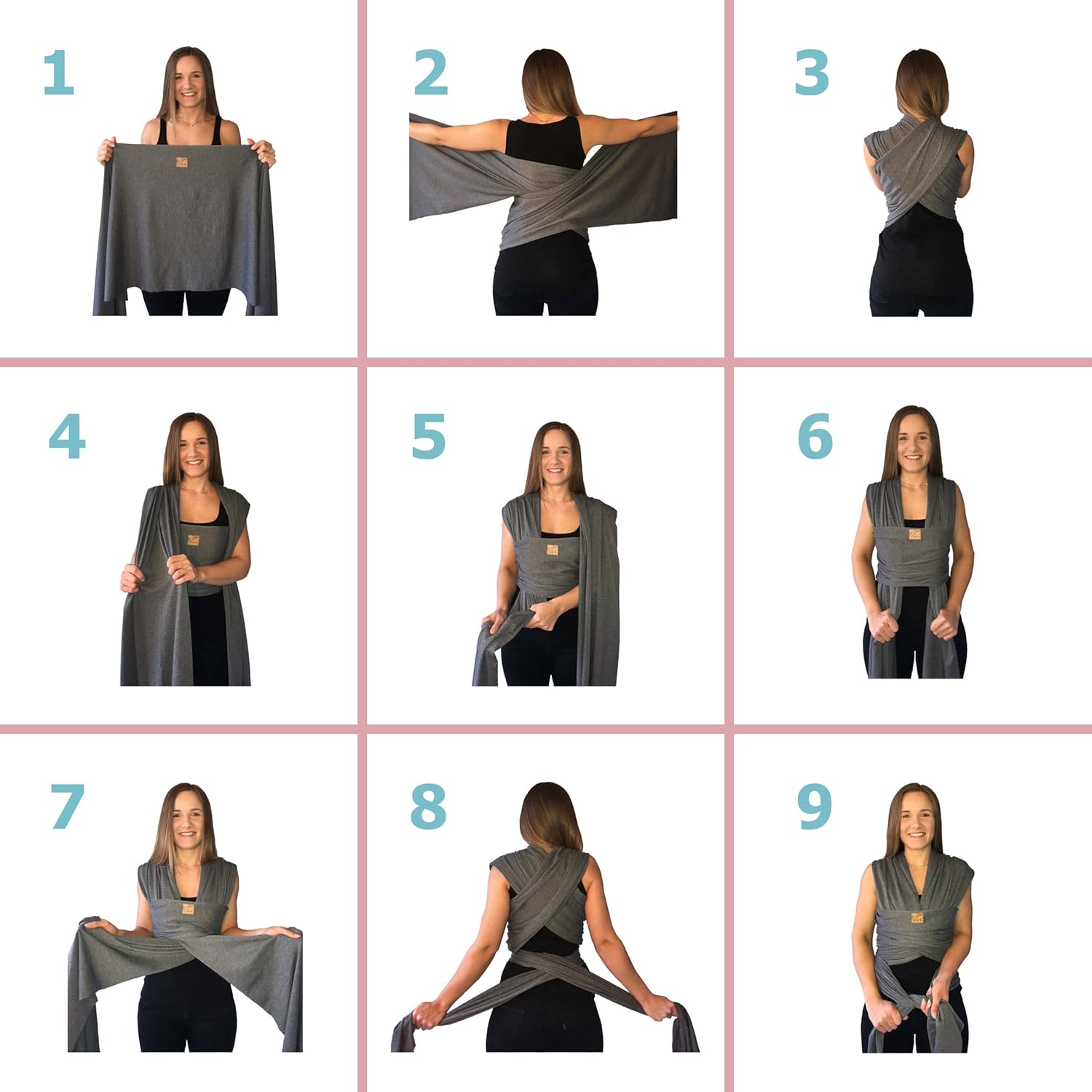 1

2

3

4

5

6

7

8

9