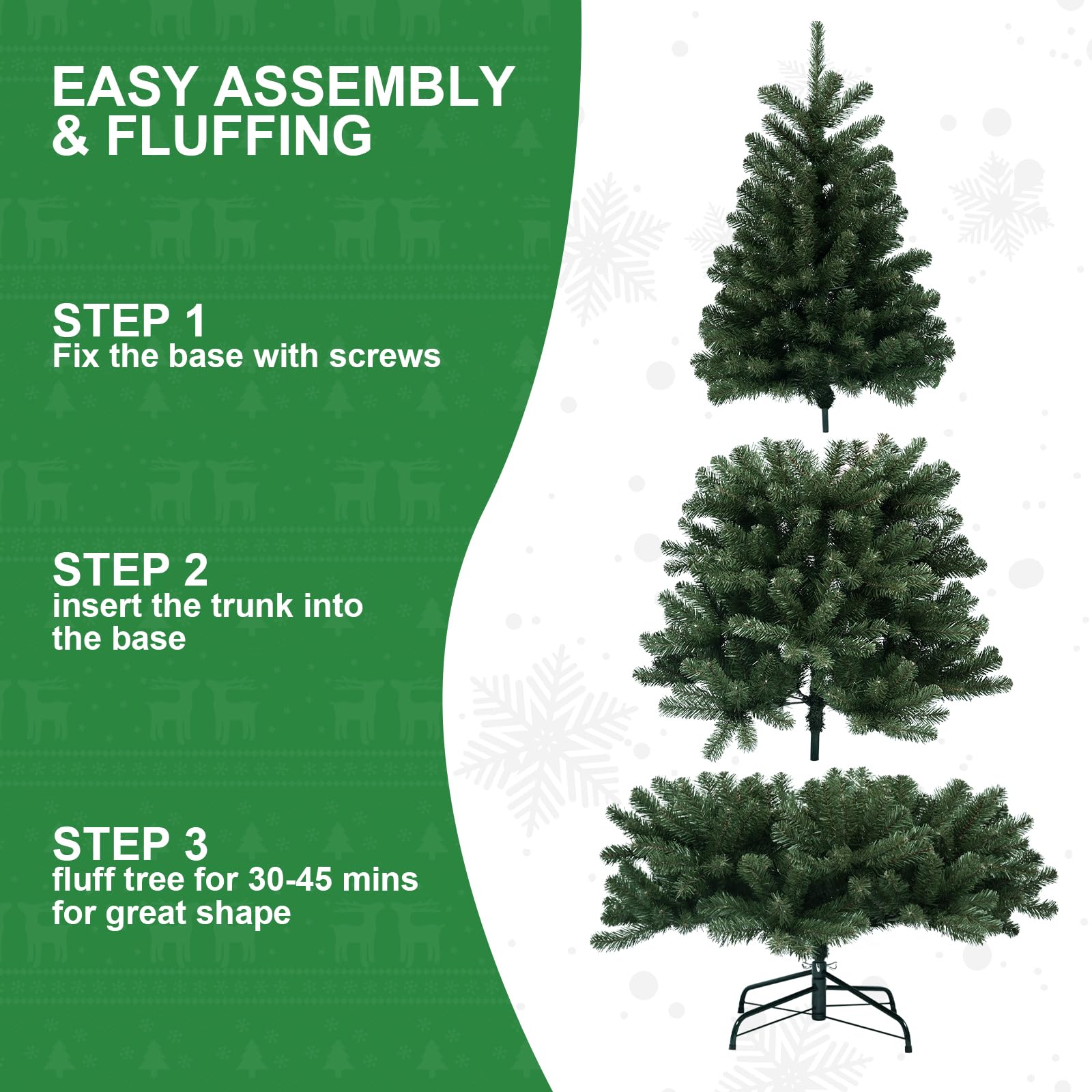 EASY ASSEMBLY & FLUFFING

STEP 1
Fix the base with screws

STEP 2
insert the trunk into the base

STEP 3
fluff tree for 30-45 mins for great shape