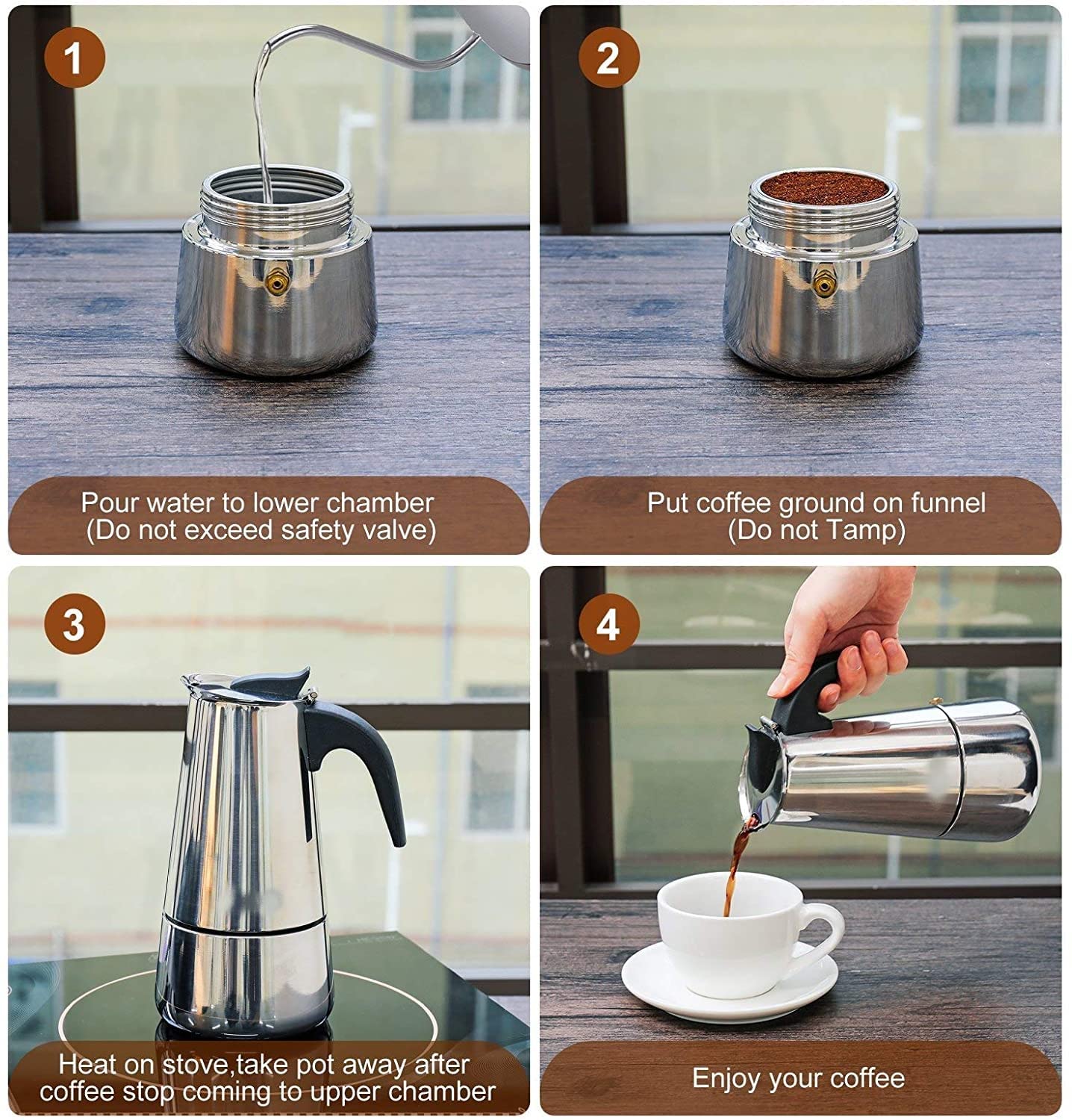 1

Pour water to lower chamber
(Do not exceed safety valve)

2

Put coffee ground on funnel
(Do not Tamp)

3

Heat on stove,take pot away after coffee stop coming to upper chamber

4

Enjoy your coffee