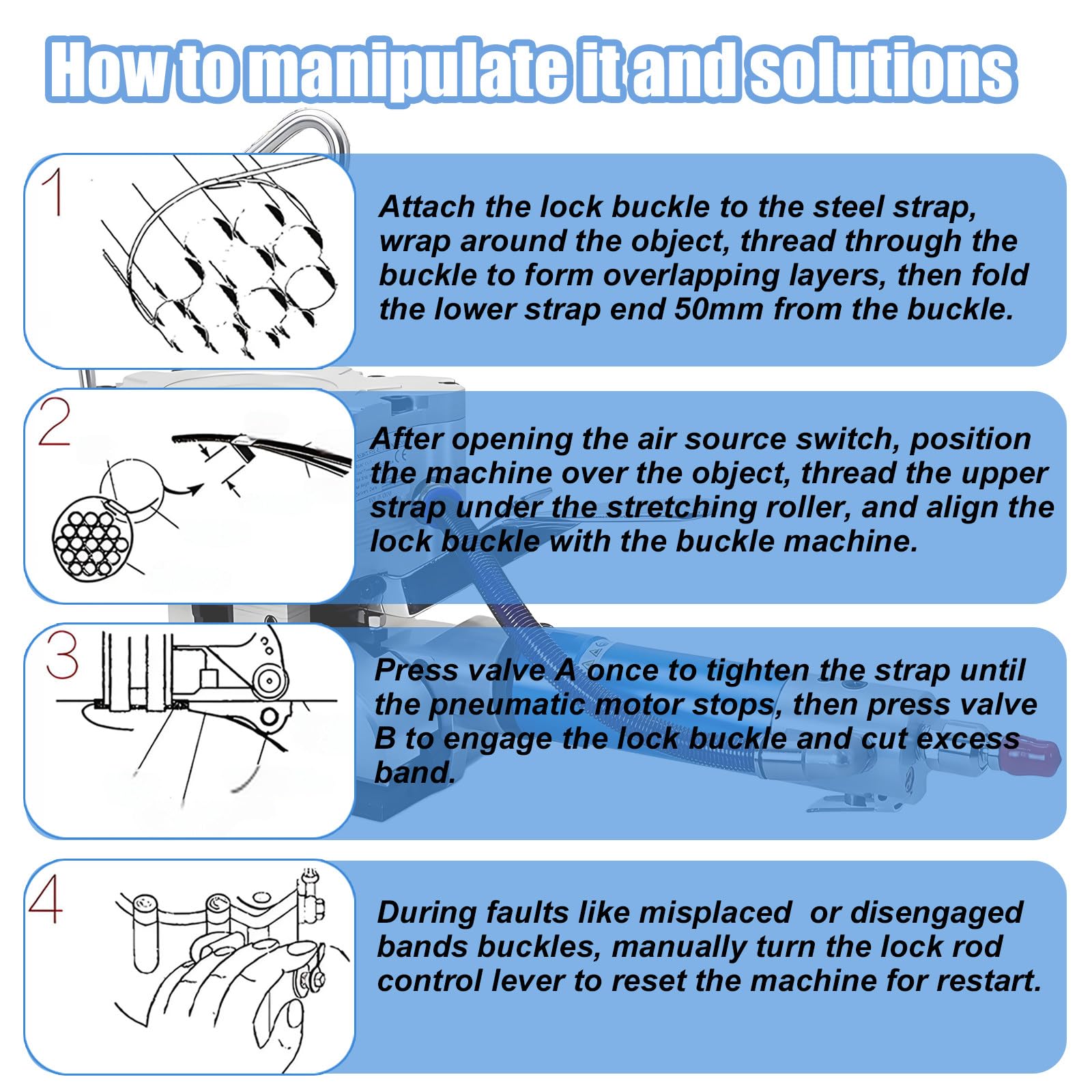 How to manipulate it and solutions

1

Attach the lock buckle to the steel strap, wrap around the object, thread through the buckle to form overlapping layers, then fold the lower strap end 50mm from the buckle.

2

After opening the air source switch, position the machine over the object, thread the upper strap under the stretching roller, and align the lock buckle with the buckle machine.

3

Press valve A once to tighten the strap until the pneumatic motor stops, then press valve B to engage the lock buckle and cut excess band.

4

During faults like misplaced  or disengaged bands buckles, manually turn the lock rod control lever to reset the machine for restart.