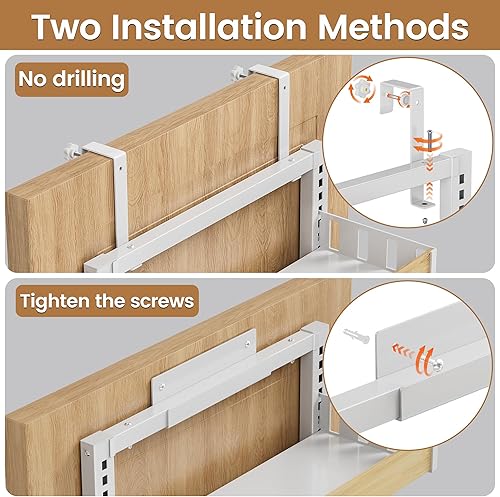 Two Installation Methods

No drilling

Tighten the screws