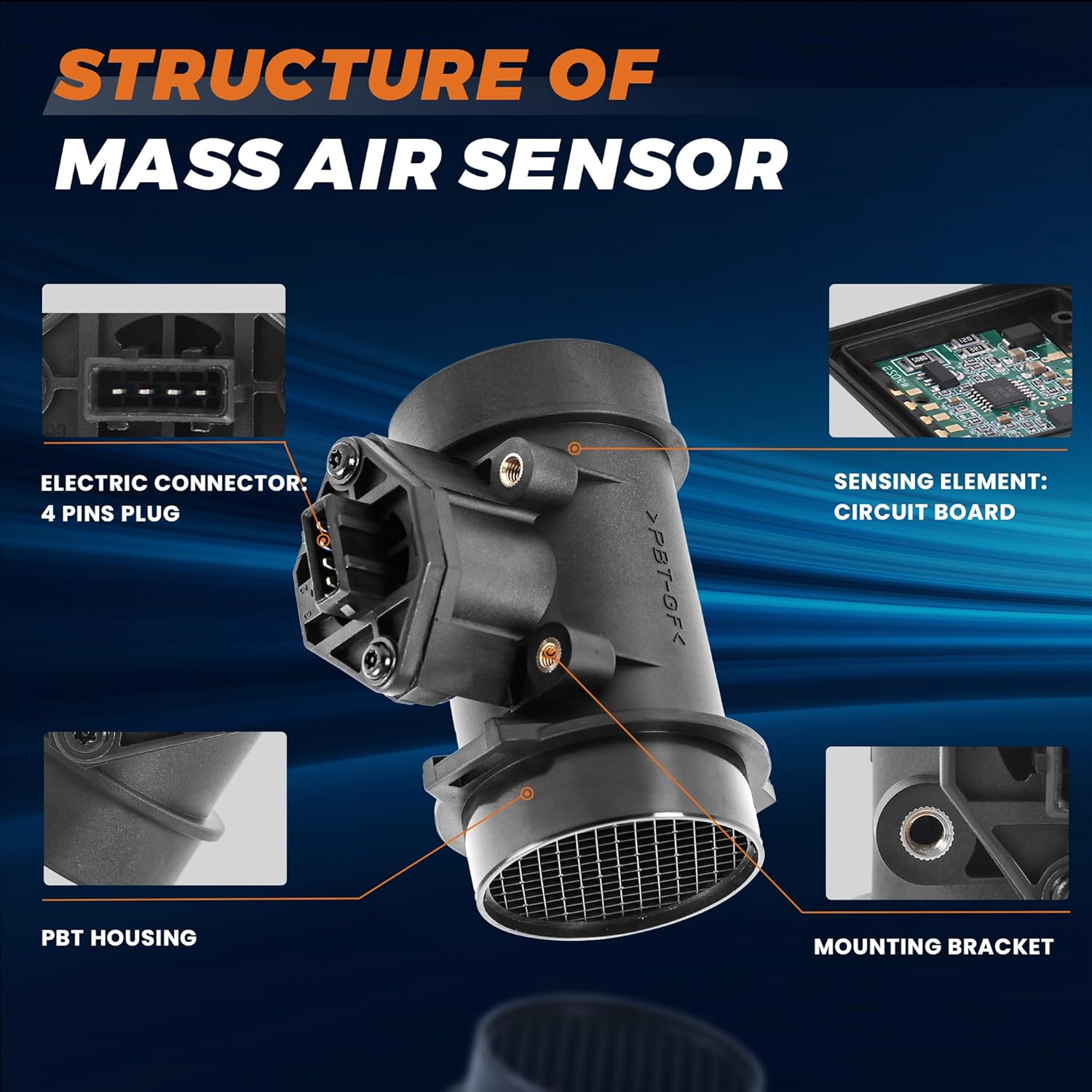 STRUCTURE OF
MASS AIR SENSOR

ELECTRIC CONNECTOR:
4 PINS PLUG

SENSING ELEMENT:
CIRCUIT BOARD

>PBT-GF<

PBT HOUSING

MOUNTING BRACKET