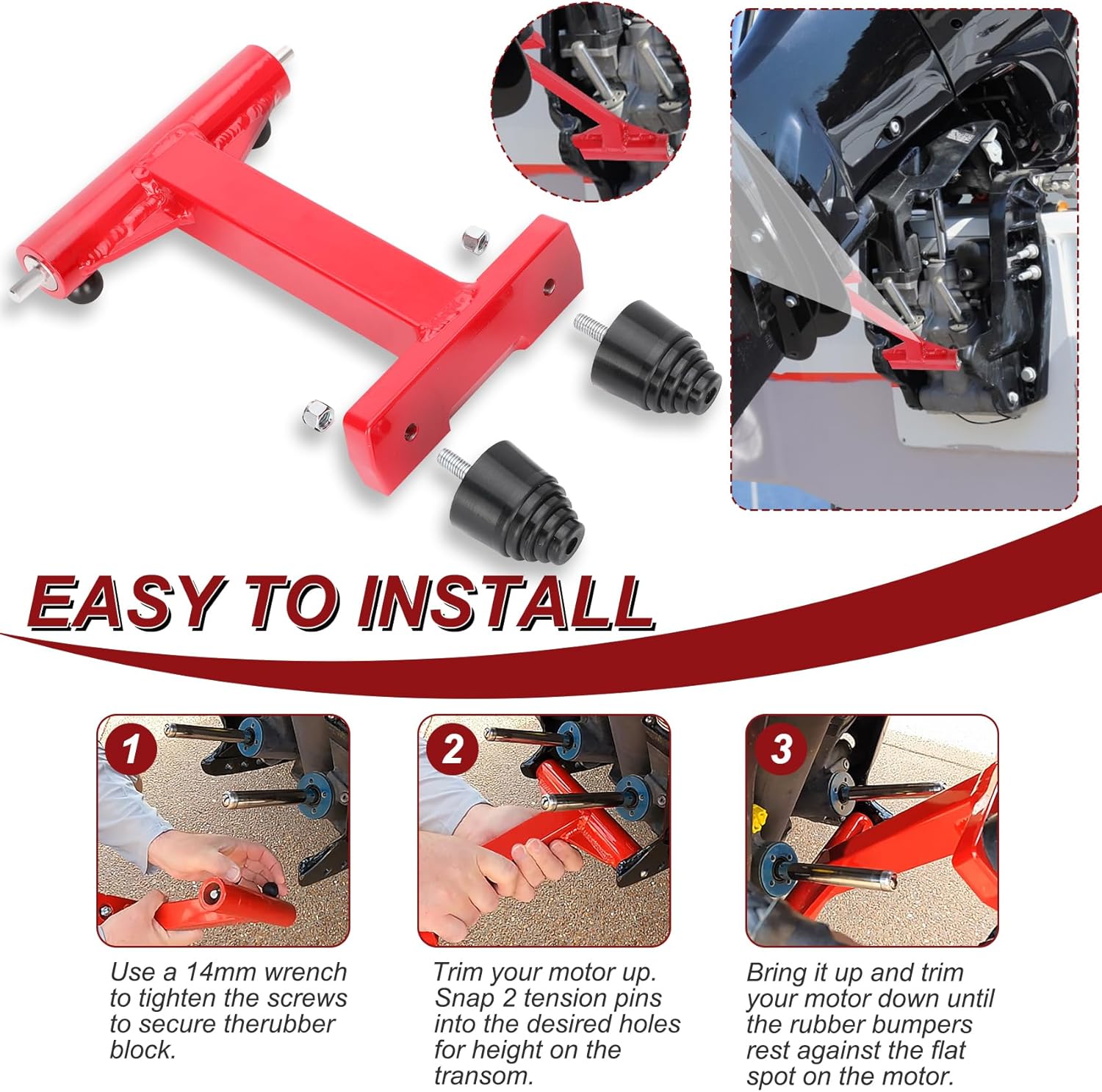 EASY TO INSTALL

1

Use a 14mm wrench to tighten the screws to secure therubber block.

2

Trim your motor up. Snap 2 tension pins into the desired holes for height on the transom.

3

Bring it up and trim your motor down until the rubber bumpers rest against the flat spot on the motor.