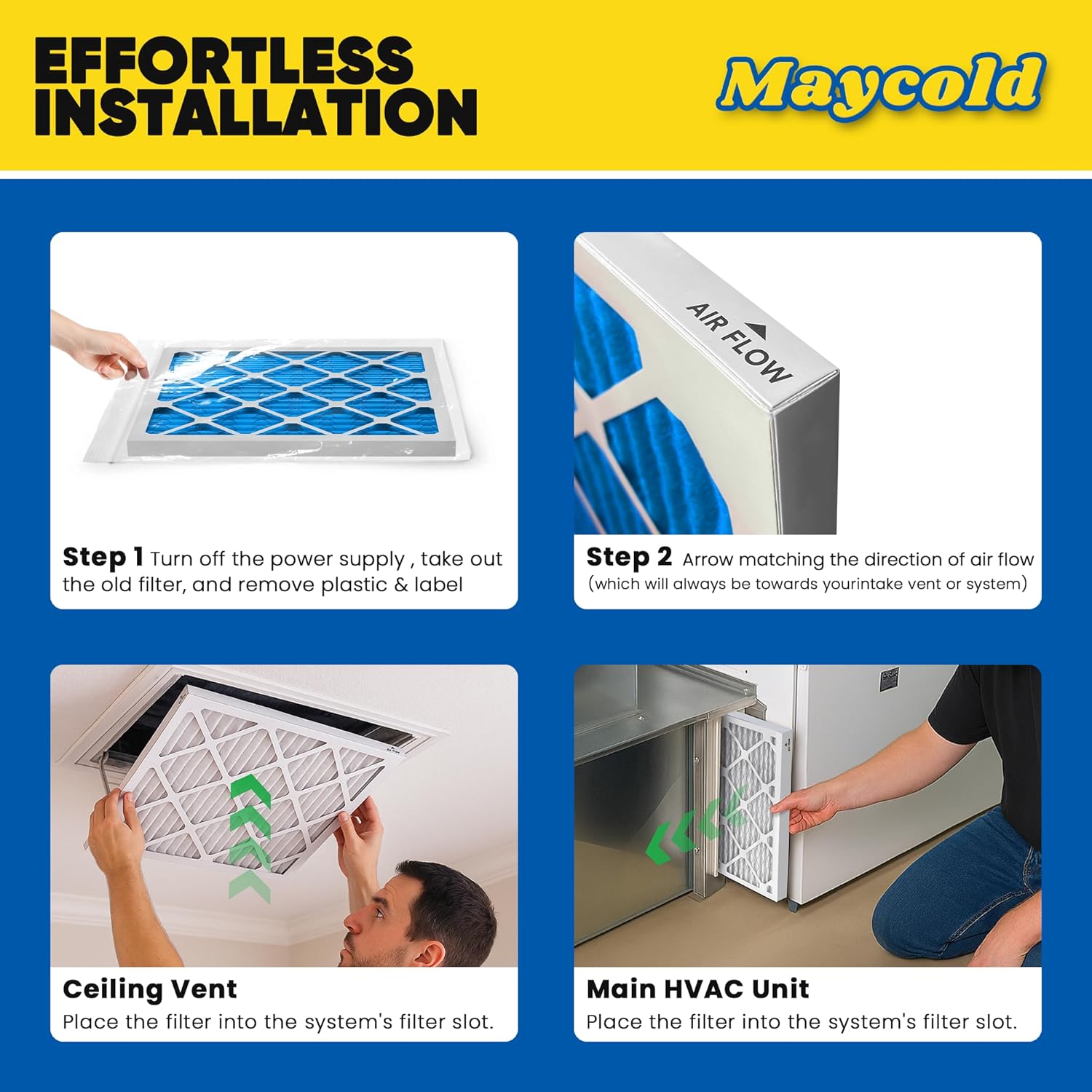 EFFORTLESS INSTALLATION

Maycold

Step 1 Turn off the power supply , take out the old filter, and remove plastic & label

AIR FLOW

Step 2 Arrow matching the direction of air flow (which will always be towards yourintake vent or system)

Ceiling Vent
Place the filter into the system's filter slot.

Main HVAC Unit
Place the filter into the system's filter slot.